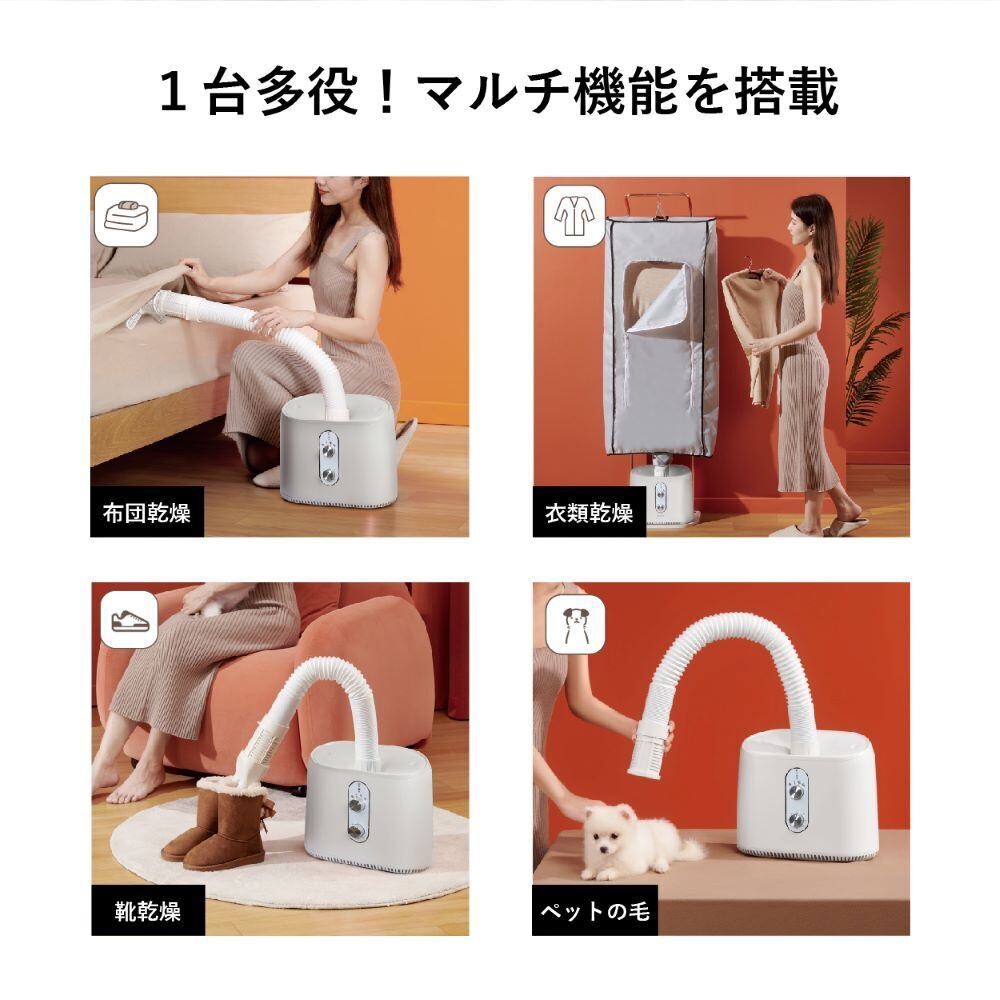 １台多役！マルチ機能を搭載

布団乾燥

衣類乾燥

靴乾燥

ペットの毛