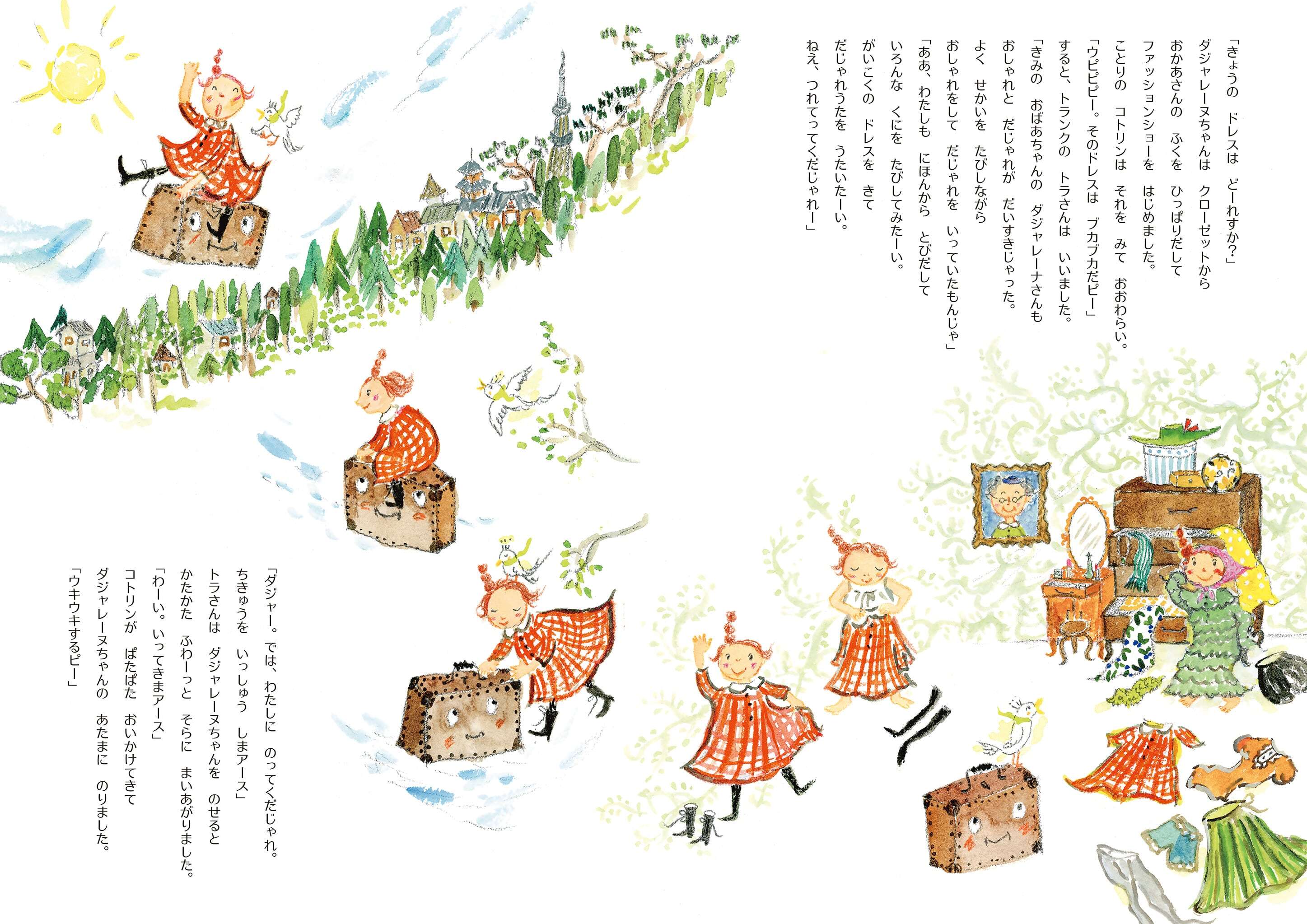 「きょうの　ドレスは　どーれすか?」
ダジャレーヌちゃんは　クローゼットから
おかあさんの　ふくを　ひっぱりだして
ファッションショーを　はじめました。
ことりの　コトリンは　それを　みて　おおわらい。
「ウピピピー。そのドレスは　ブカブカだピー」
すると、トランクの　トラさんは　いいました。
「きみの　おばあちゃんの　ダジャレーナさんも
おしゃれと　だじゃれが　だいすきじゃった。
よく　せかいを　たびしながら
おしゃれをして　だじゃれを　いっていたもんじゃ」
「ああ、わたしも　にほんから　とびだして
いろんな　くにを　たびしてみたーい。
がいこくの　ドレスを　きて
だじゃれうたを　うたいたーい。
ねえ、つれてってくだじゃれー」

「ダジャー。では、わたしに　のってくだじゃれ。
ちきゅうを　いっしゅう　しまアース」
トラさんは　ダジャレーヌちゃんを　のせると
かたかた　ふわーっと　そらに　まいあがりました。
「わーい。いってきまアース」
コトリンが　ぱたぱた　おいかけてきて
ダジャレーヌちゃんの　あたまに　のりました。
「ウキウキするピー」