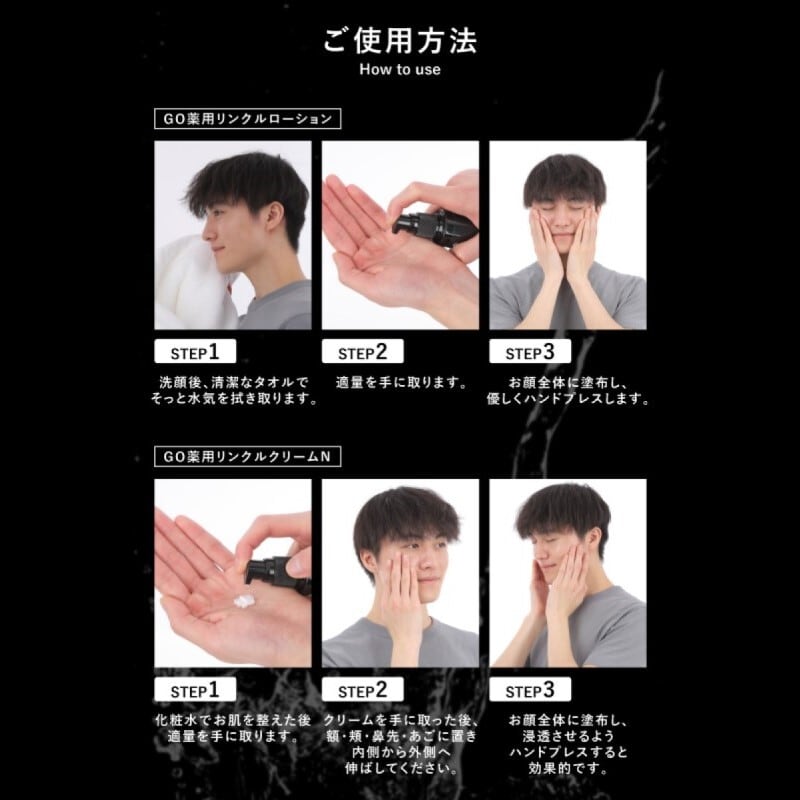 ご使用方法
How to use

GO薬用リンクルローション

STEP1
洗顔後、清潔なタオルでそっと水気を拭き取ります。

STEP2
適量を手に取ります。

STEP3
お顔全体に塗布し、優しくハンドプレスします。

GO薬用リンクルクリームN

STEP1
化粧水でお肌を整えた後適量を手に取ります。

STEP2
クリームを手に取った後、額・頬・鼻先・あごに置き内側から外側へ伸ばしてください。

STEP3
お顔全体に塗布し、浸透させるようハンドプレスすると効果的です。