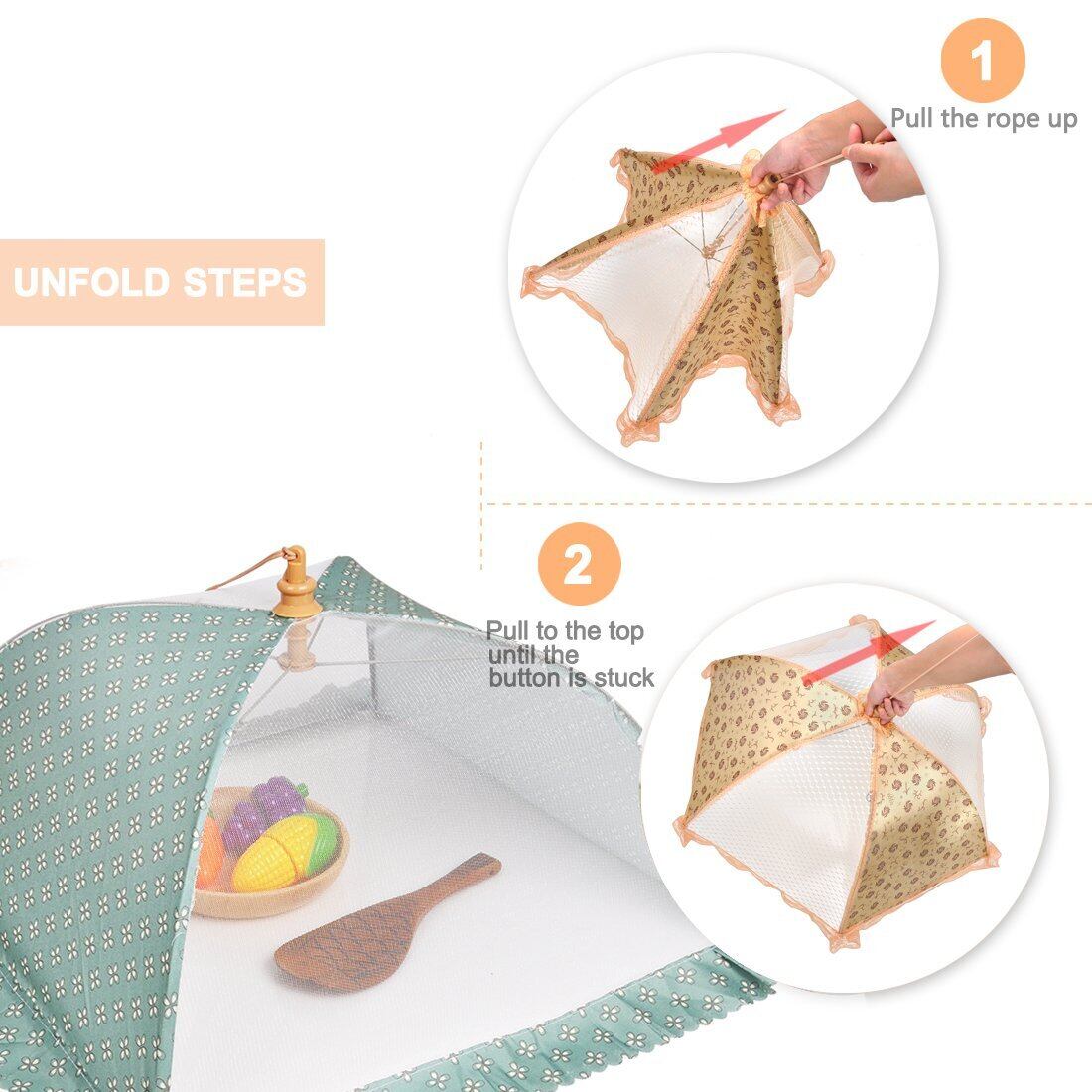 UNFOLD STEPS

1

Pull the rope up

2

Pull to the top until the button is stuck