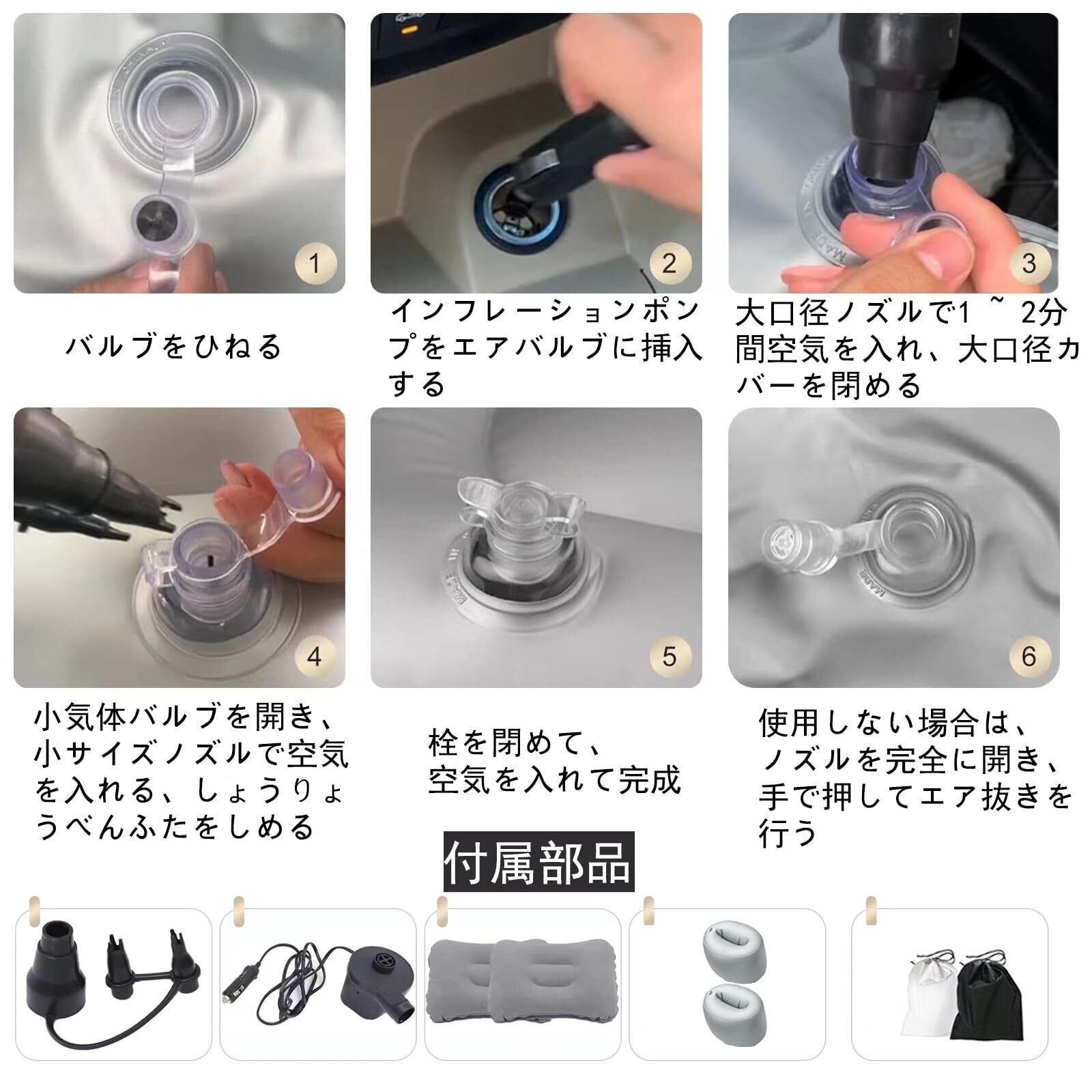 1

バルブをひねる

2

インフレーションポンプをエアバルブに挿入する

3

大口径ノズルで1 ~ 2分間空気を入れ、大口径カバーを閉める

4

小気体バルブを開き、小サイズノズルで空気を入れる、しょうりょうべんふたをしめる

5

栓を閉めて、空気を入れて完成

6

使用しない場合は、ノズルを完全に開き、手で押してエア抜きを行う

付属部品