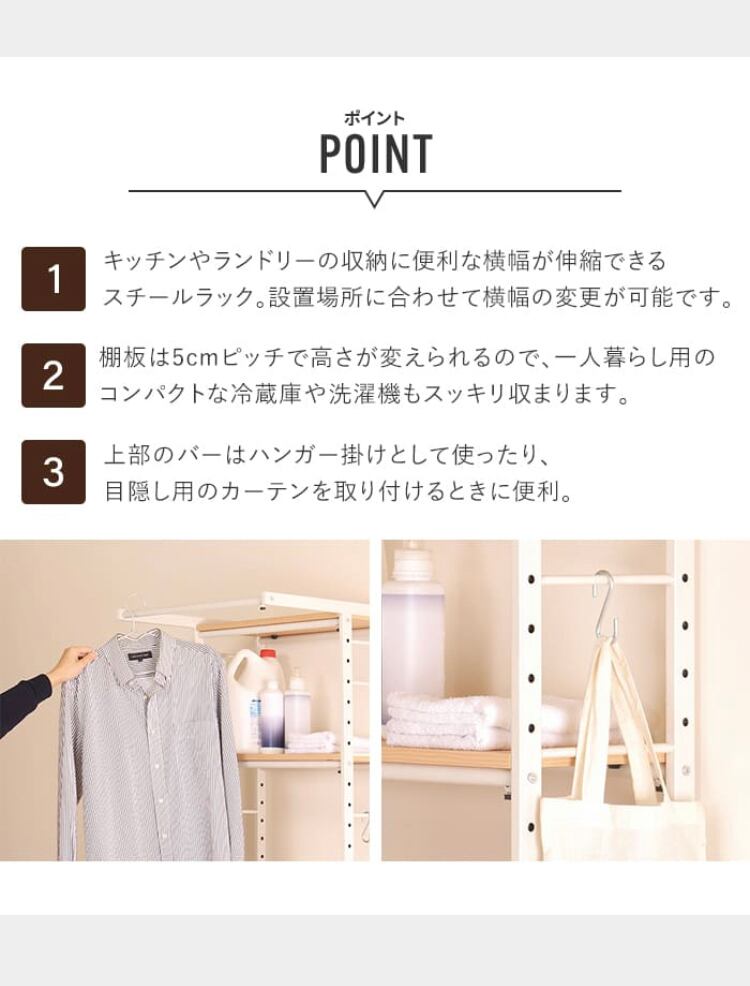 ポイント
POINT

1 キッチンやランドリーの収納に便利な横幅が伸縮できるスチールラック。設置場所に合わせて横幅の変更が可能です。

2 棚板は5cmピッチで高さが変えられるので、一人暮らし用のコンパクトな冷蔵庫や洗濯機もスッキリ収まります。

3 上部のバーはハンガー掛けとして使ったり、目隠し用のカーテンを取り付けるときに便利。