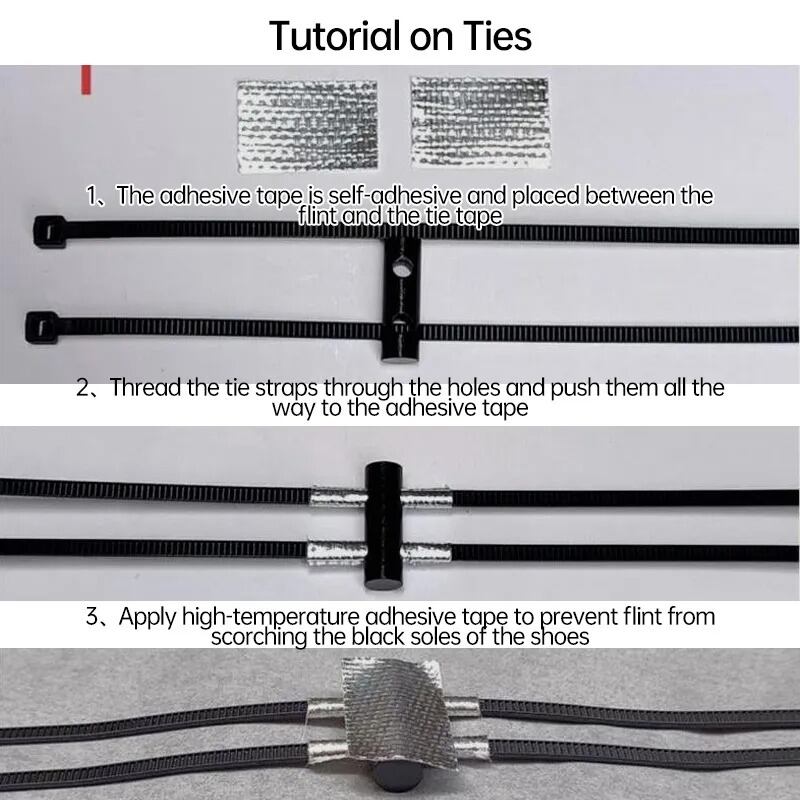 Tutorial on Ties

1、The adhesive tape is self-adhesive and placed between the flint and the tie tape

2、Thread the tie straps through the holes and push them all the way to the adhesive tape

3、Apply high-temperature adhesive tape to prevent flint from scorching the black soles of the shoes