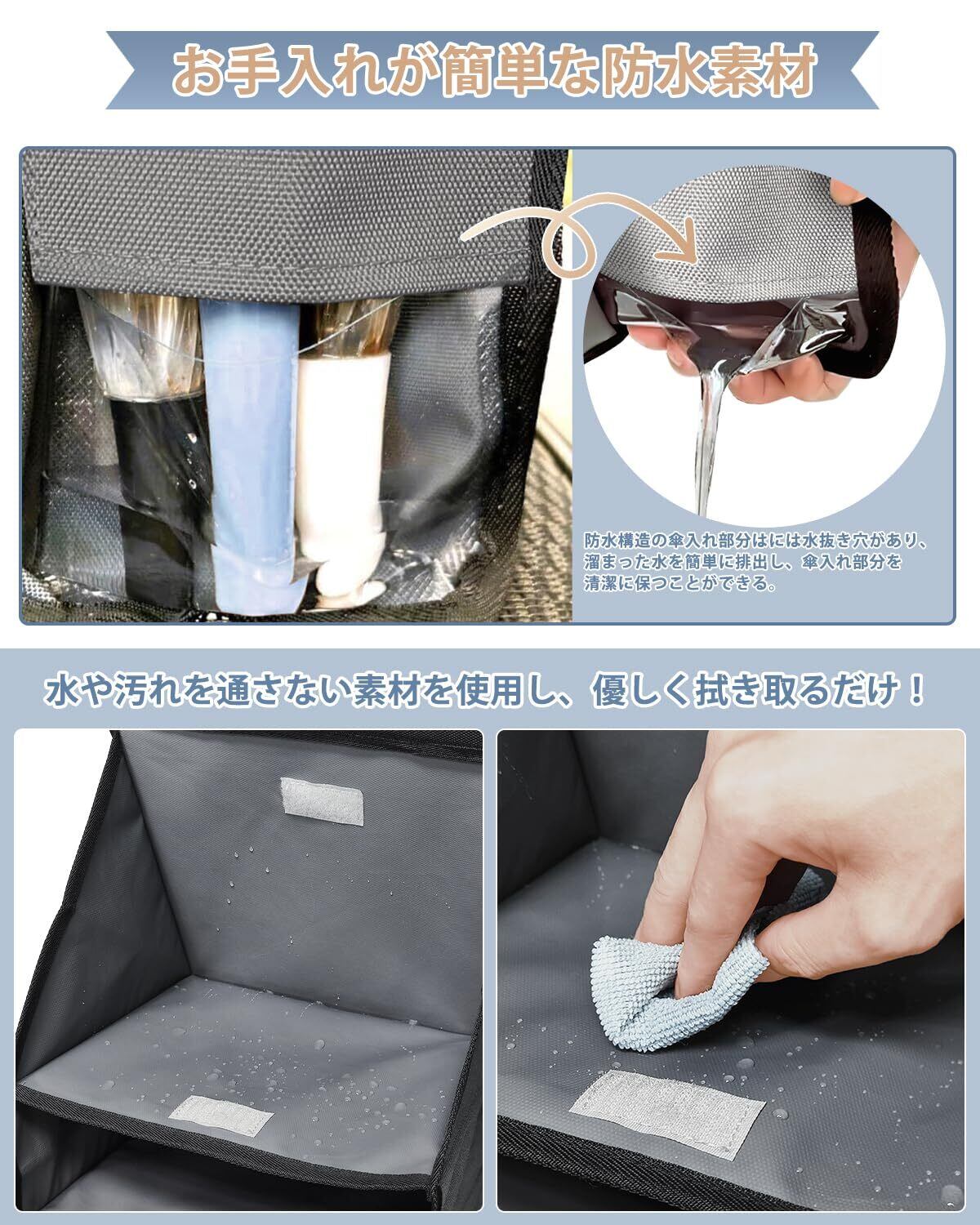 お手入れが簡単な防水素材

防水構造の傘入れ部分はには水抜き穴があり、溜まった水を簡単に排出し、傘入れ部分を清潔に保つことができる。

水や汚れを通さない素材を使用し、優しく拭き取るだけ！