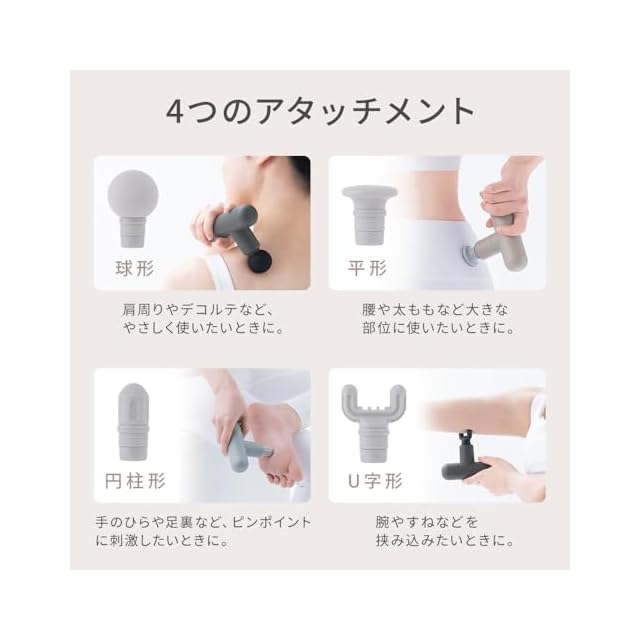 4つのアタッチメント

球形

肩周りやデコルテなど、やさしく使いたいときに。

平形

腰や太ももなど大きな部位に使いたいときに。

円柱形

手のひらや足裏など、ピンポイントに刺激したいときに。

U字形

腕やすねなどを挟み込みたいときに。