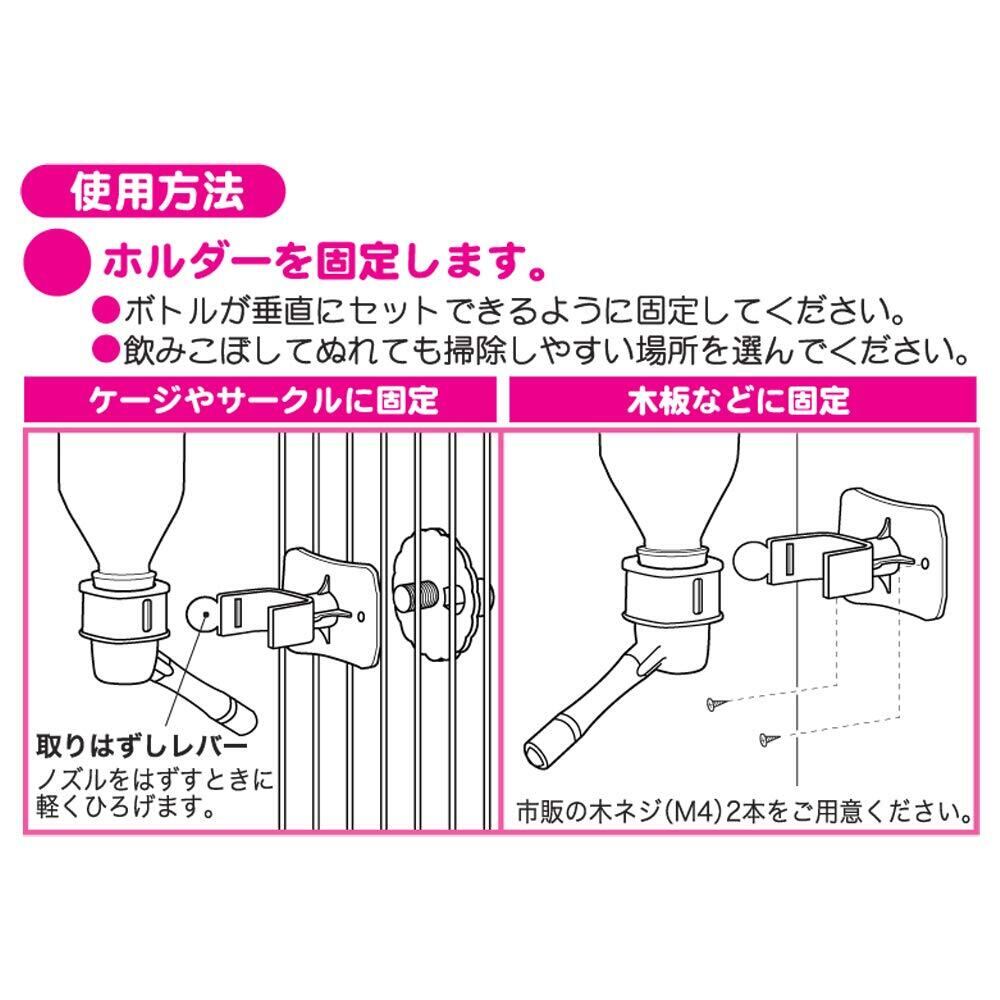 使用方法

ホルダーを固定します。

●ボトルが垂直にセットできるように固定してください。
●飲みこぼしてぬれても掃除しやすい場所を選んでください。

ケージやサークルに固定

取りはずしレバー
ノズルをはずすときに軽くひろげます。

木板などに固定

市販の木ネジ(M4)2本をご用意ください。