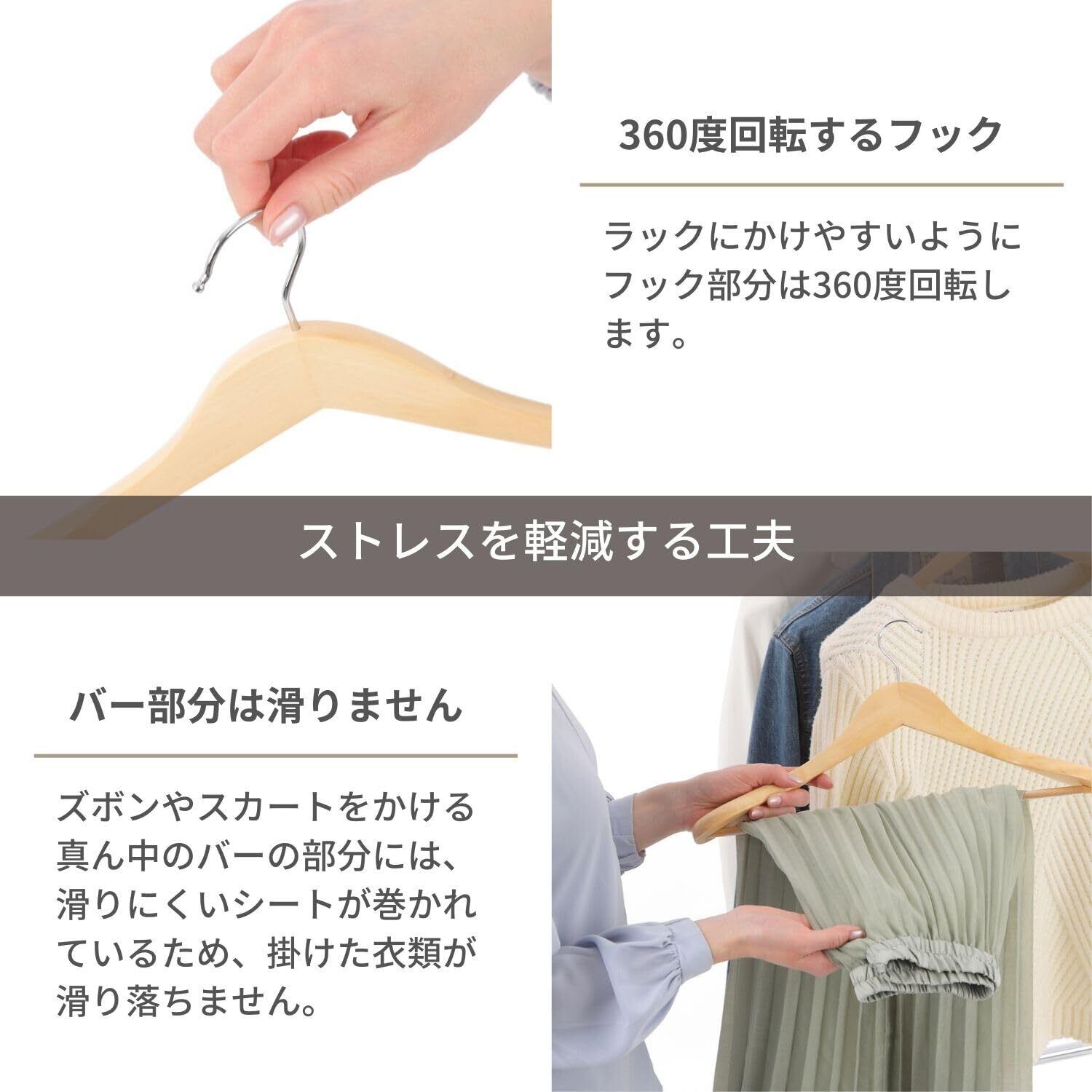 360度回転するフック

ラックにかけやすいようにフック部分は360度回転します。

ストレスを軽減する工夫

バー部分は滑りません

ズボンやスカートをかける真ん中のバーの部分には、滑りにくいシートが巻かれているため、掛けた衣類が滑り落ちません。