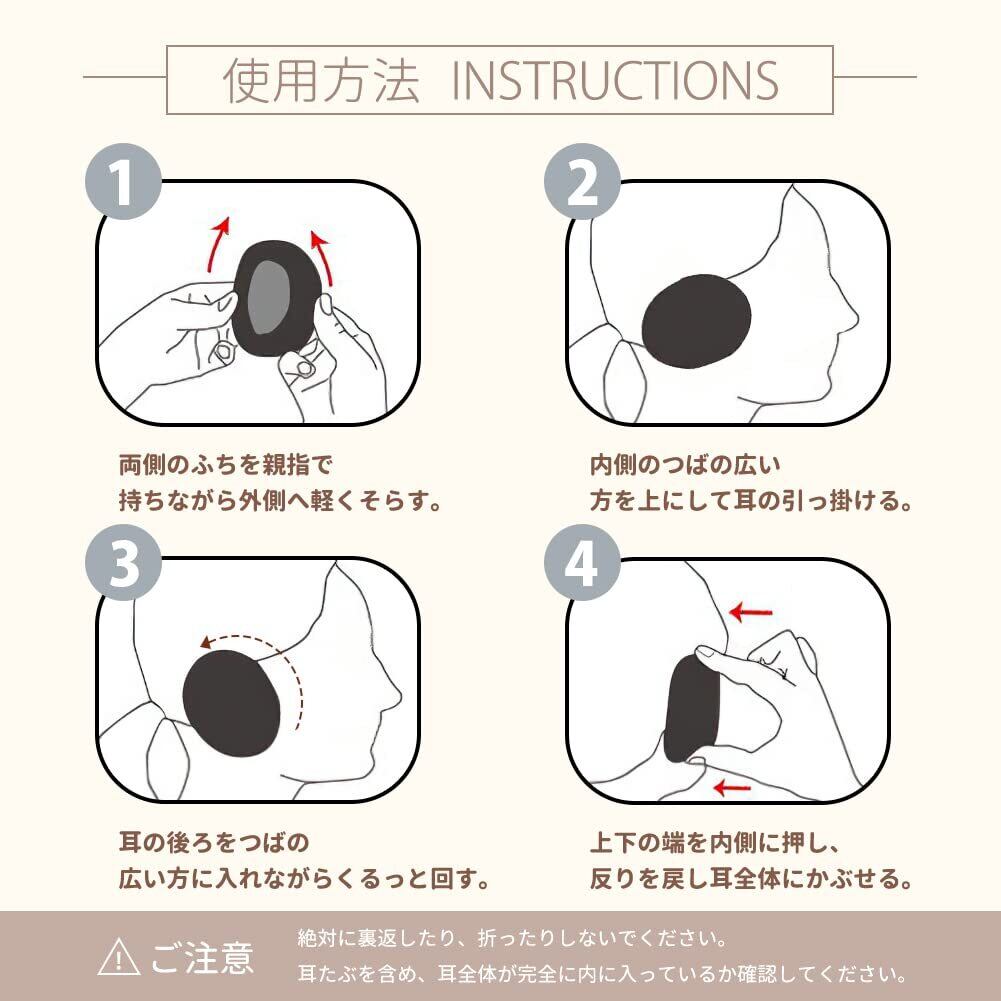 使用方法 INSTRUCTIONS

1

両側のふちを親指で
持ちながら外側へ軽くそらす。

2

内側のつばの広い
方を上にして耳の引っ掛ける。

3

耳の後ろをつばの
広い方に入れながらくるっと回す。

4

上下の端を内側に押し、
反りを戻し耳全体にかぶせる。

ご注意

絶対に裏返したり、折ったりしないでください。
耳たぶを含め、耳全体が完全に内に入っているか確認してください。