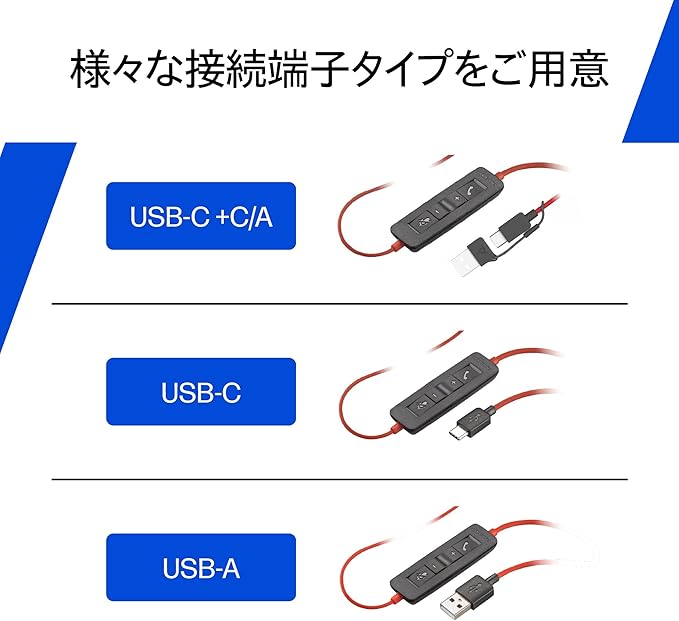 様々な接続端子タイプをご用意

USB-C +C/A

USB-C

USB-A