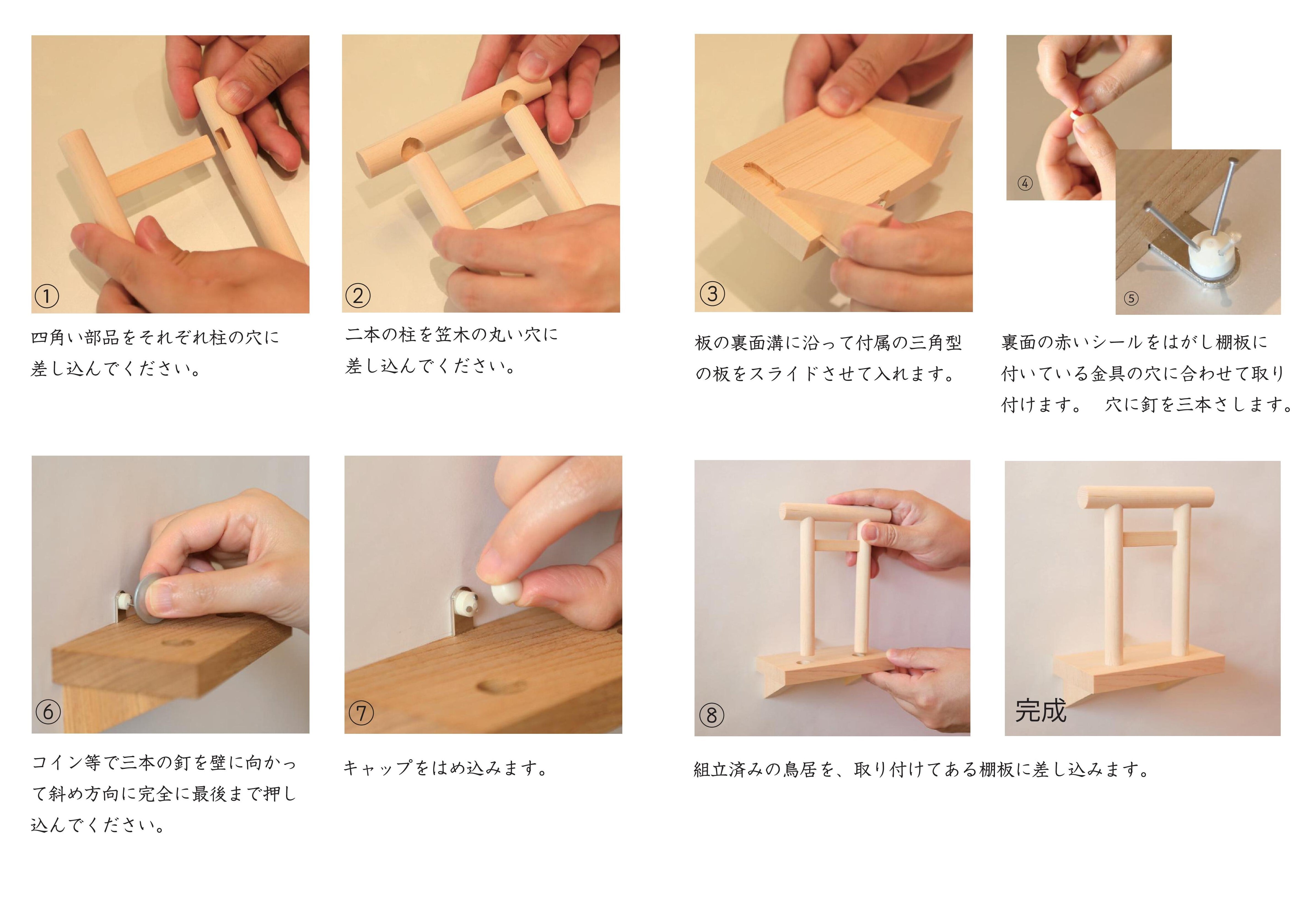 ①

四角い部品をそれぞれ柱の穴に差し込んでください。

②

二本の柱を笠木の丸い穴に差し込んでください。

③

板の裏面溝に沿って付属の三角型の板をスライドさせて入れます。

④

⑤

裏面の赤いシールをはがし棚板に付いている金具の穴に合わせて取り付けます。　穴に釘を三本さします。

⑥

コイン等で三本の釘を壁に向かって斜め方向に完全に最後まで押し込んでください。

⑦

キャップをはめ込みます。

⑧

完成

組立済みの鳥居を、取り付けてある棚板に差し込みます。