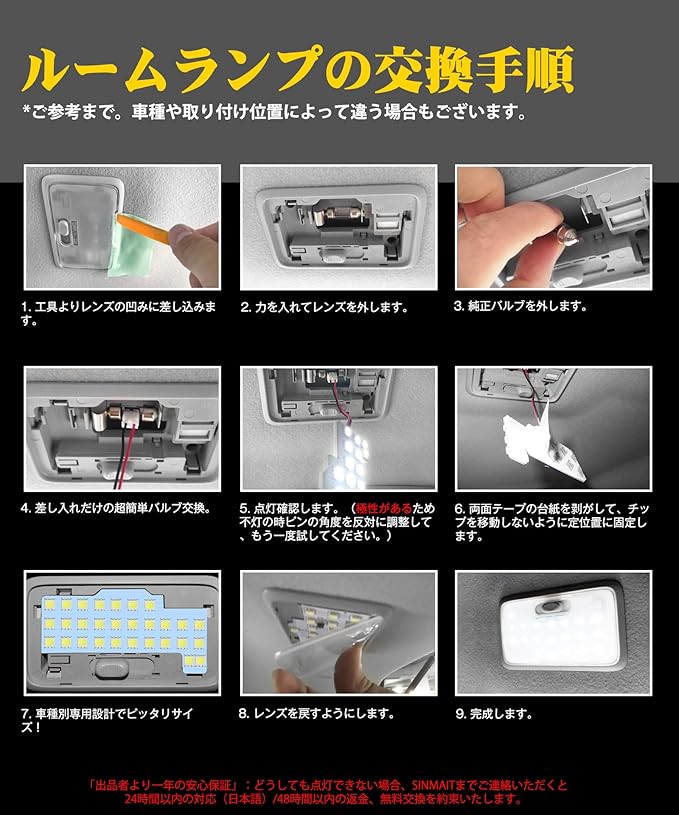 ルームランプの交換手順

*ご参考まで。車種や取り付け位置によって違う場合もございます。

1. 工具よりレンズの凹みに差し込みます。

2. 力を入れてレンズを外します。

3. 純正バルブを外します。

4. 差し入れだけの超簡単バルブ交換。

5. 点灯確認します。（極性があるため不灯の時ピンの角度を反対に調整して、もう一度試してください。）

6. 両面テープの台紙を剥がして、チップを移動しないように定位置に固定します。

7. 車種別専用設計でピッタリサイズ！

8. レンズを戻すようにします。

9. 完成します。

「出品者より一年の安心保証」：どうしても点灯できない場合、SINMAITまでご連絡いただくと24時間以内の対応（日本語）/48時間以内の返金、無料交換を約束いたします。