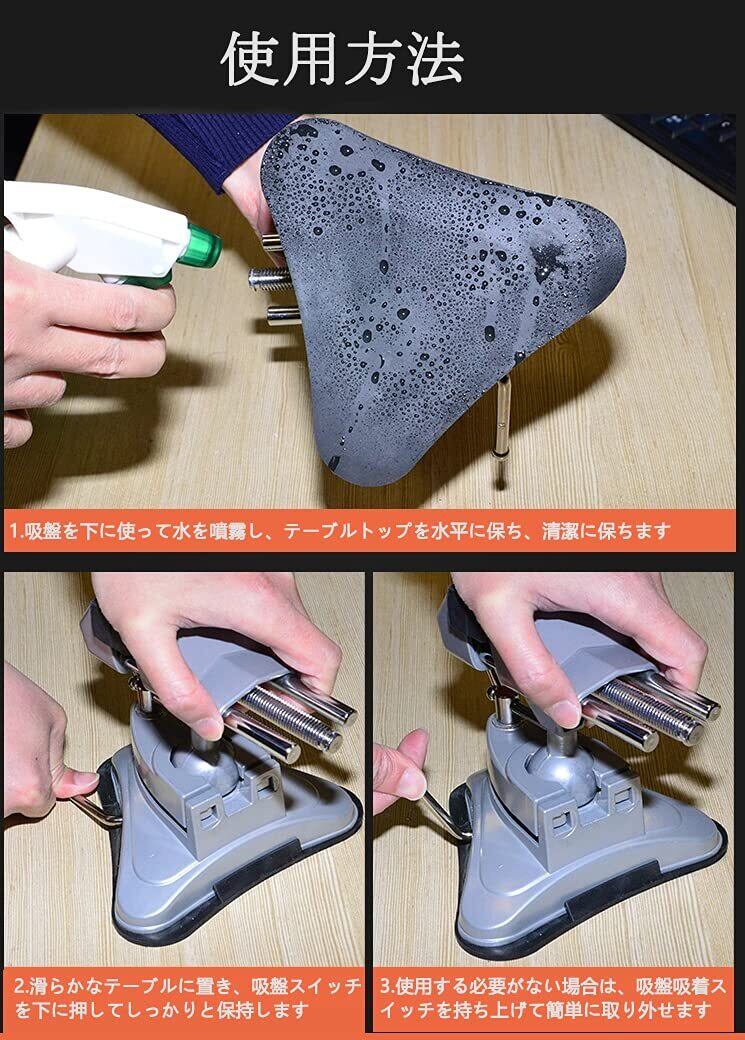 使用方法

1.吸盤を下に使って水を噴霧し、テーブルトップを水平に保ち、清潔に保ちます

2.滑らかなテーブルに置き、吸盤スイッチを下に押してしっかりと保持します

3.使用する必要がない場合は、吸盤吸着スイッチを持ち上げて簡単に取り外せます