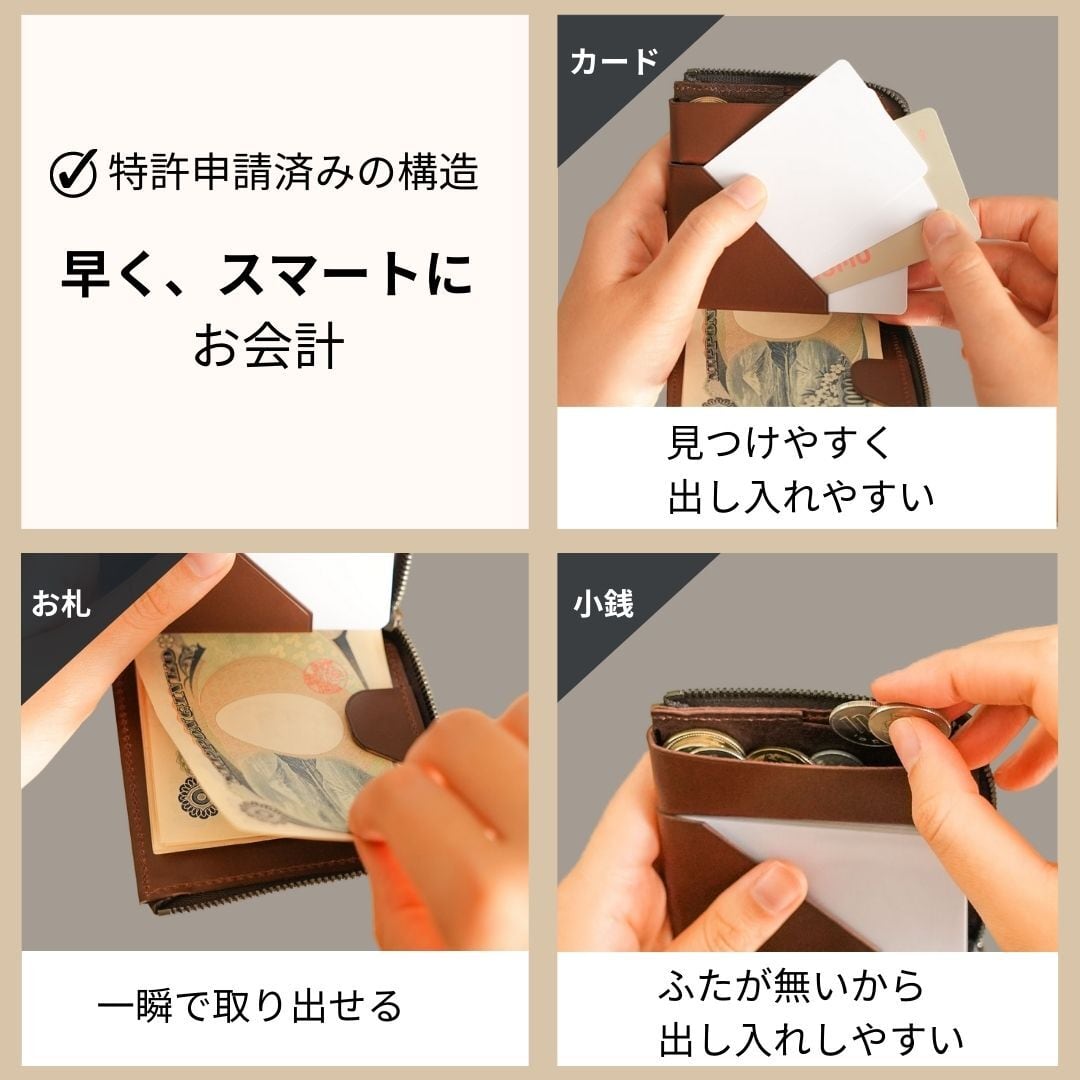 特許申請済みの構造

早く、スマートに
お会計

カード

見つけやすく
出し入れやすい

お札

一瞬で取り出せる

小銭

ふたが無いから
出し入れしやすい