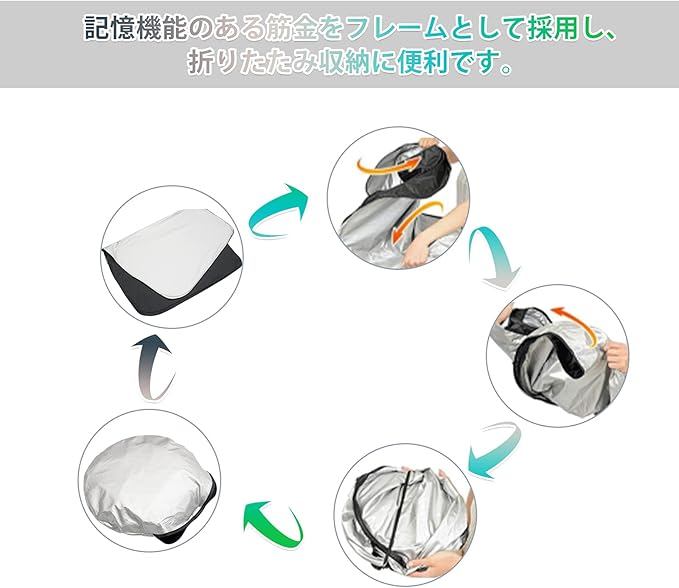 記憶機能のある筋金をフレームとして採用し、折りたたみ収納に便利です。