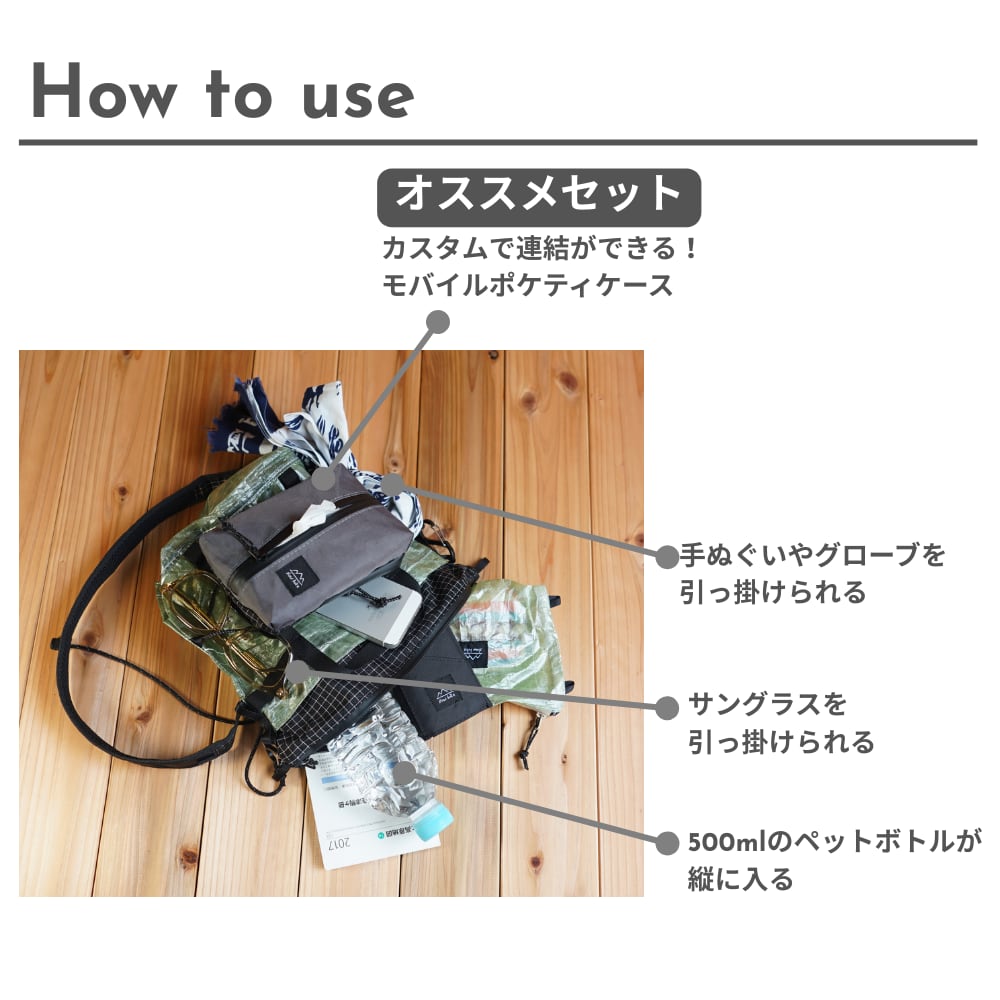 How to use

オススメセット

カスタムで連結ができる！
モバイルポケティケース

手ぬぐいやグローブを
引っ掛けられる

サングラスを
引っ掛けられる

500mlのペットボトルが
縦に入る

2017