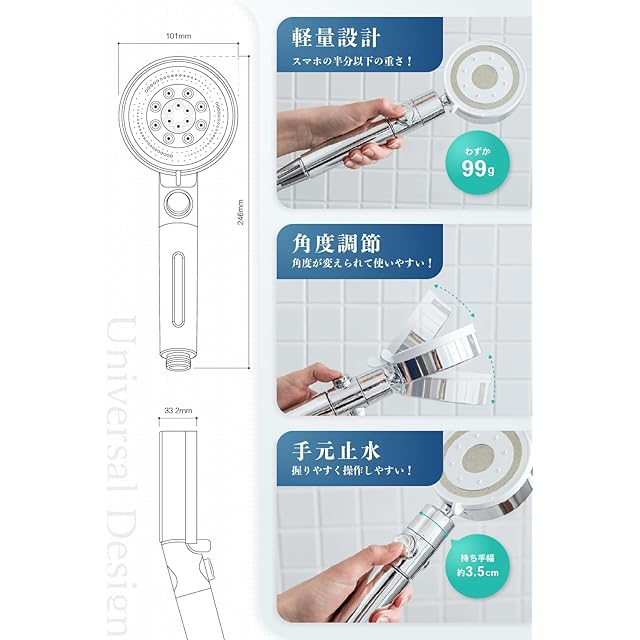 101mm

246mm

33.2mm

Universal Design

軽量設計
スマホの半分以下の重さ！

わずか
99g

角度調節
角度が変えられて使いやすい！

手元止水
握りやすく操作しやすい！

持ち手幅
約3.5cm