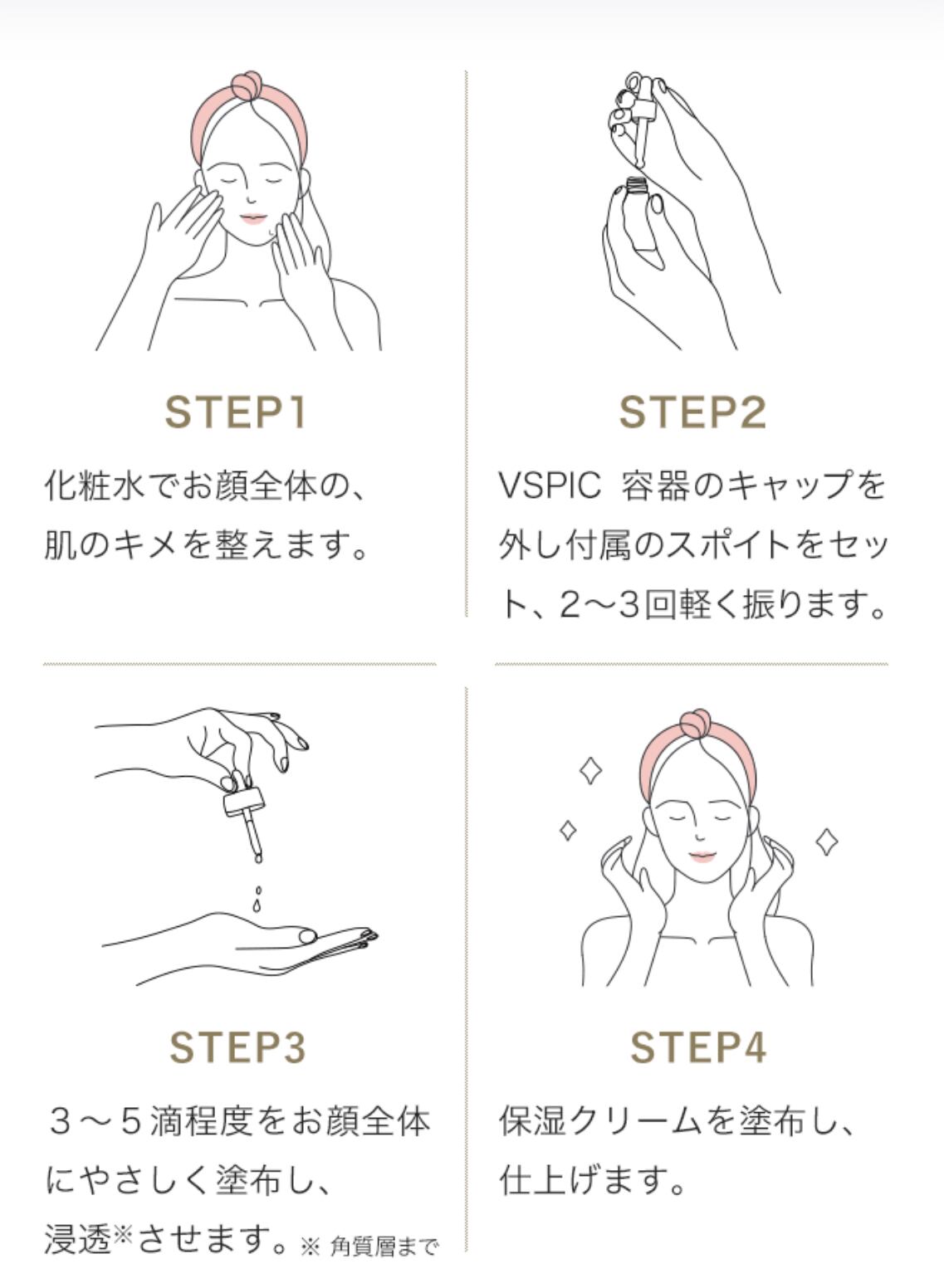 STEP1

化粧水でお顔全体の、肌のキメを整えます。

STEP2

VSPIC 容器のキャップを外し付属のスポイトをセット、2〜3回軽く振ります。

STEP3

3〜5滴程度をお顔全体にやさしく塗布し、浸透※させます。※ 角質層まで

STEP4

保湿クリームを塗布し、仕上げます。