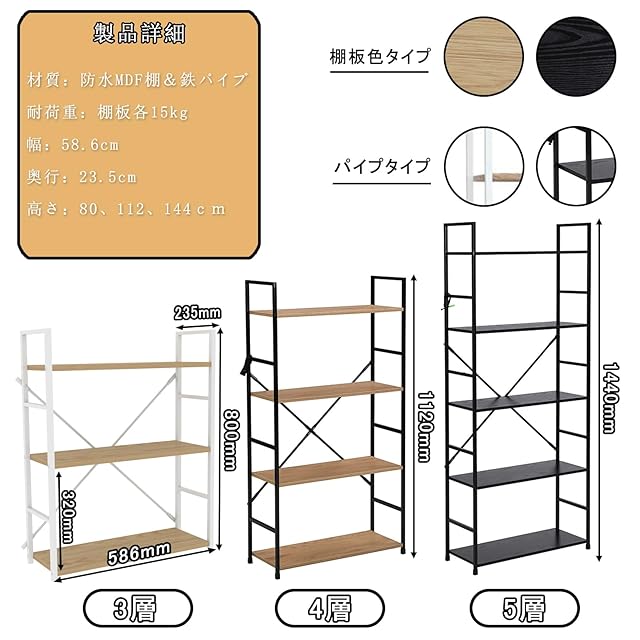 製品詳細

材質：防水MDF棚＆鉄パイプ

耐荷重：棚板各15kg

幅：58.6cm

奥行：23.5cm

高さ：80、112、144ｃｍ

棚板色タイプ

パイプタイプ

235mm

800mm

320mm

586mm

1120mm

1440mm

3層

4層

5層