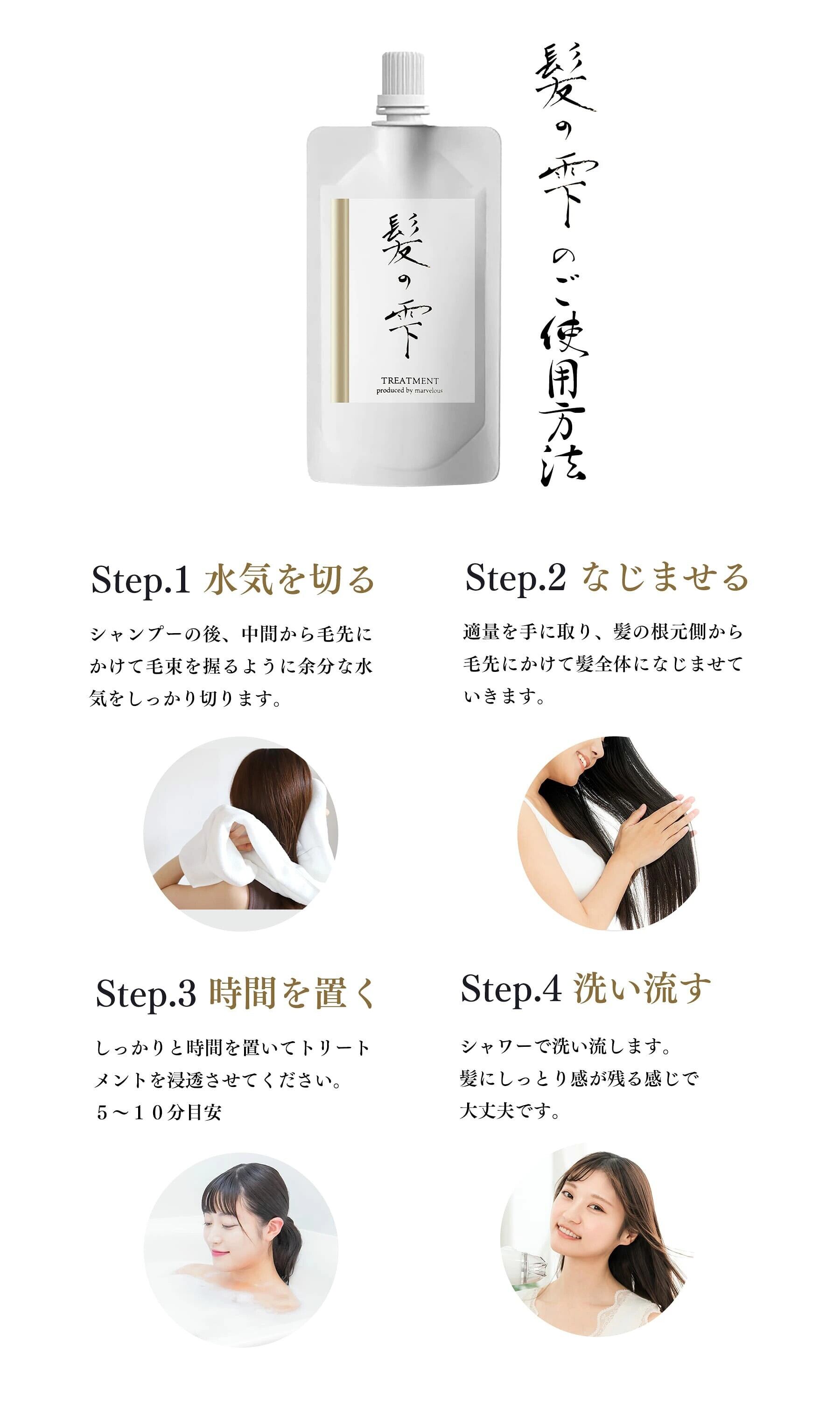 髪の雫

TREATMENT
produced by marvelous

髪の雫のご使用方法

Step.1 水気を切る

シャンプーの後、中間から毛先にかけて毛束を握るように余分な水気をしっかり切ります。

Step.2 なじませる

適量を手に取り、髪の根元側から毛先にかけて髪全体になじませていきます。

Step.3 時間を置く

しっかりと時間を置いてトリートメントを浸透させてください。
5～10分目安

Step.4 洗い流す

シャワーで洗い流します。
髪にしっとり感が残る感じで大丈夫です。