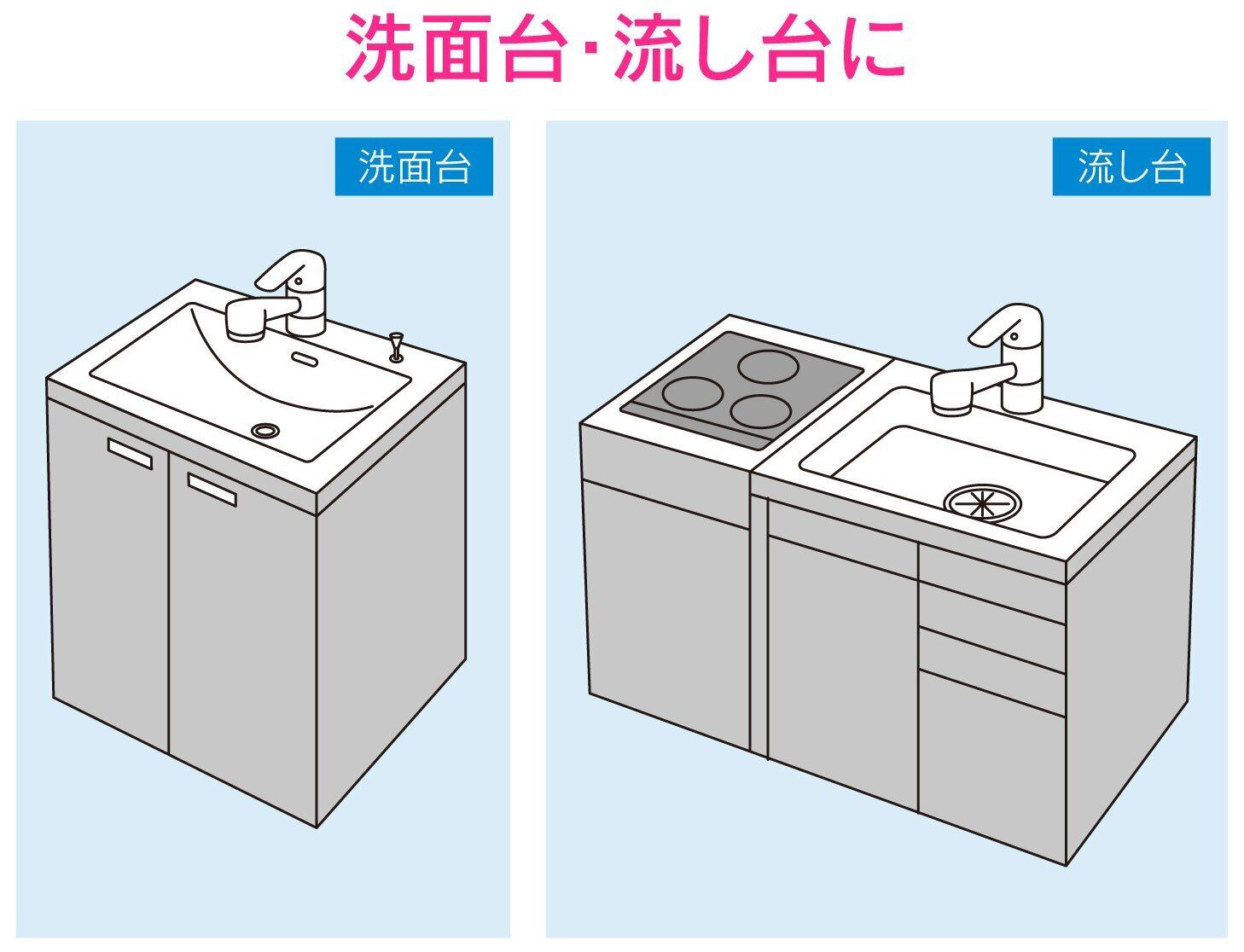 洗面台･流し台に

洗面台

流し台