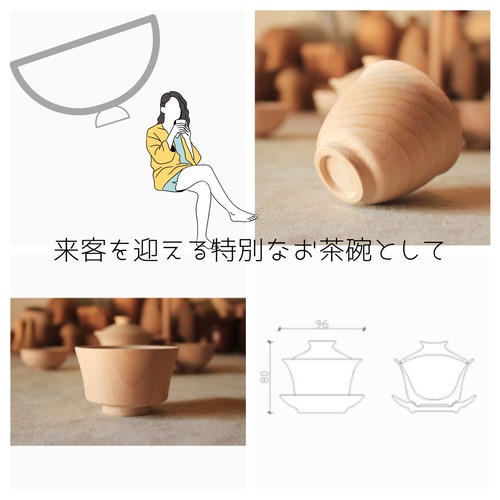 来客を迎える特別なお茶碗として

96

80