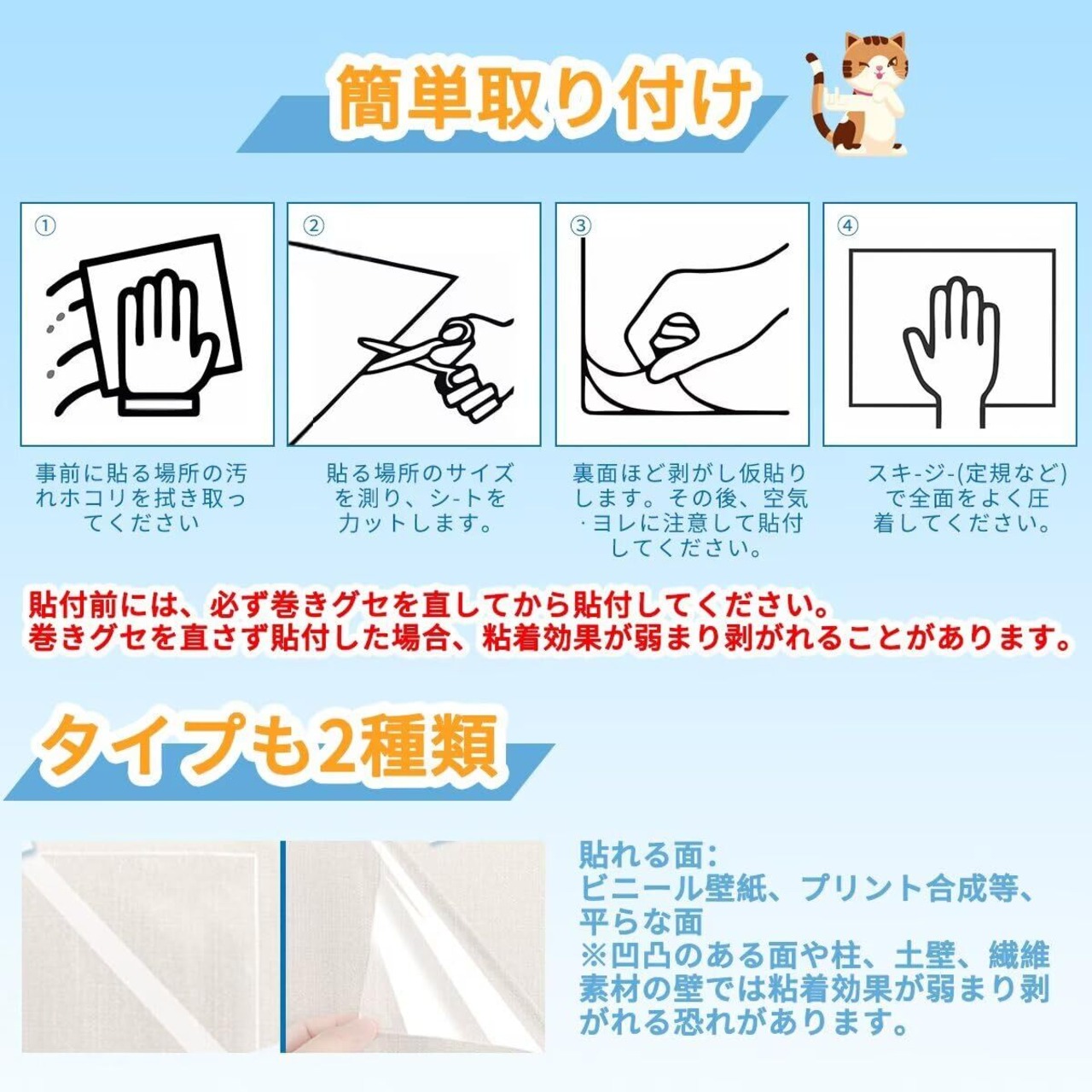 簡単取り付け

①

事前に貼る場所の汚れホコリを拭き取ってください

②

貼る場所のサイズを測り、シ-トをカットします。

③

裏面ほど剥がし仮貼りします。その後、空気·ヨレに注意して貼付してください。

④

スキ-ジ-(定規など)で全面をよく圧着してください。

貼付前には、必ず巻きグセを直してから貼付してください。
巻きグセを直さず貼付した場合、粘着効果が弱まり剥がれることがあります。

タイプも2種類

貼れる面:
ビニール壁紙、プリント合成等、平らな面
※凹凸のある面や柱、土壁、繊維素材の壁では粘着効果が弱まり剥がれる恐れがあります。