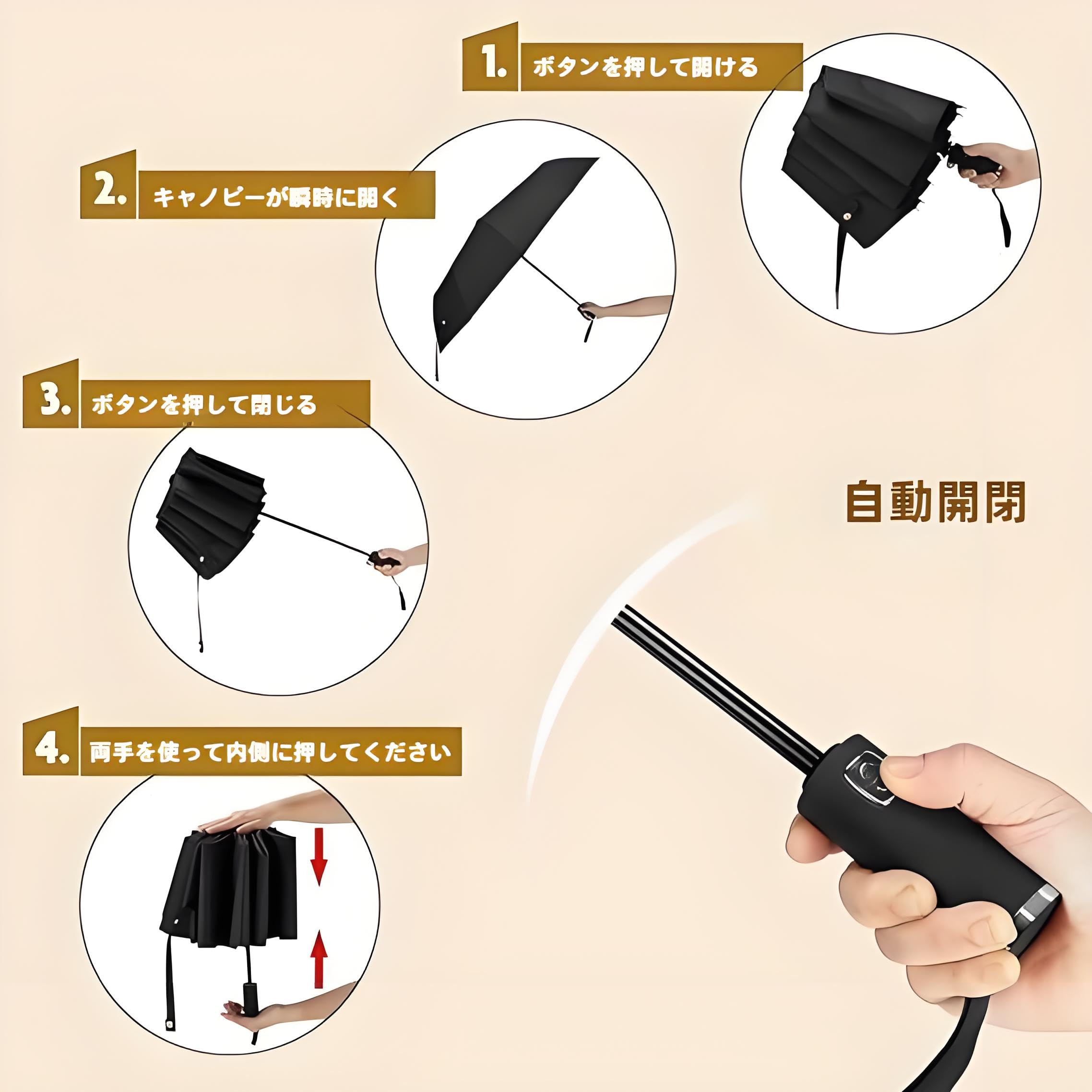 1. ボタンを押して開ける

2. キャノピーが瞬時に開く

3. ボタンを押して閉じる

自動開閉

4. 両手を使って内側に押してください