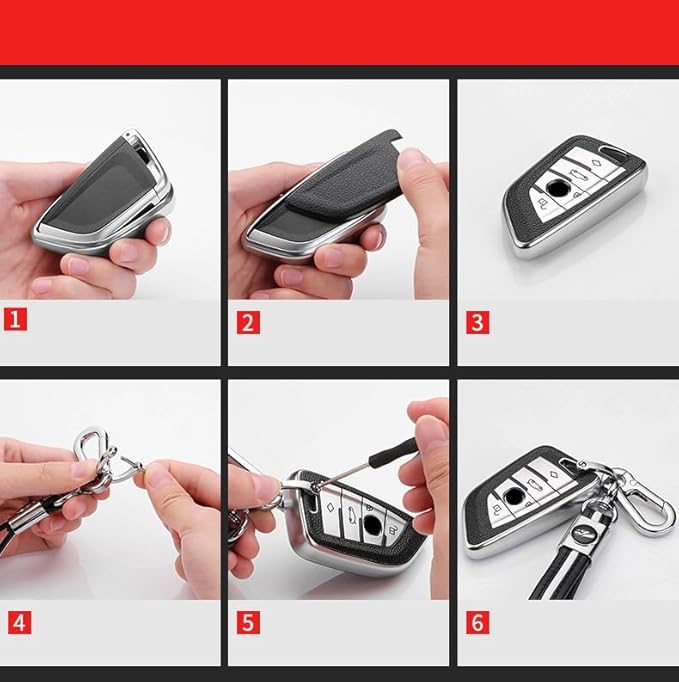 1

2

3

4

5

6