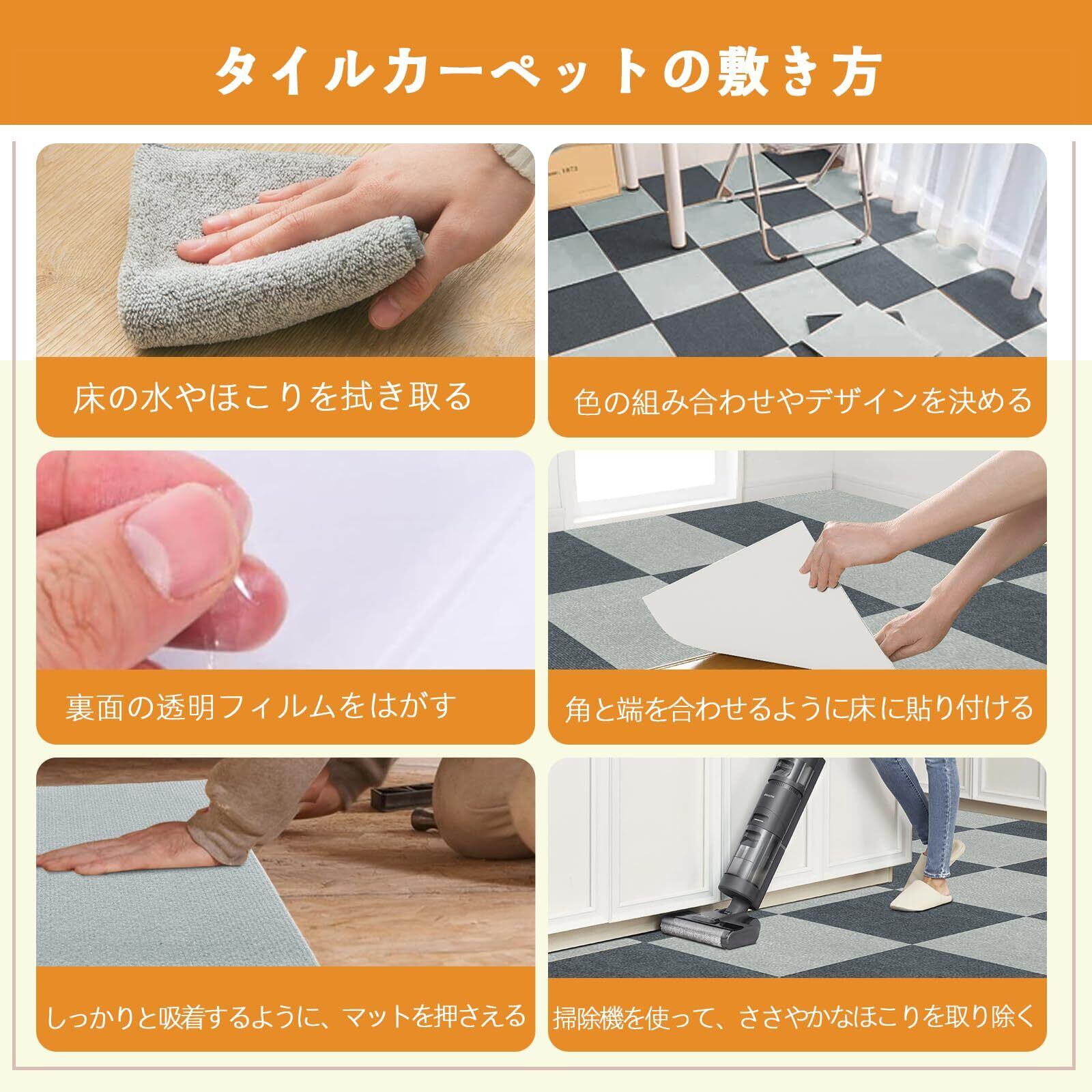 タイルカーペットの敷き方

床の水やほこりを拭き取る

色の組み合わせやデザインを決める

裏面の透明フィルムをはがす

角と端を合わせるように床に貼り付ける

しっかりと吸着するように、マットを押さえる

掃除機を使って、ささやかなほこりを取り除く