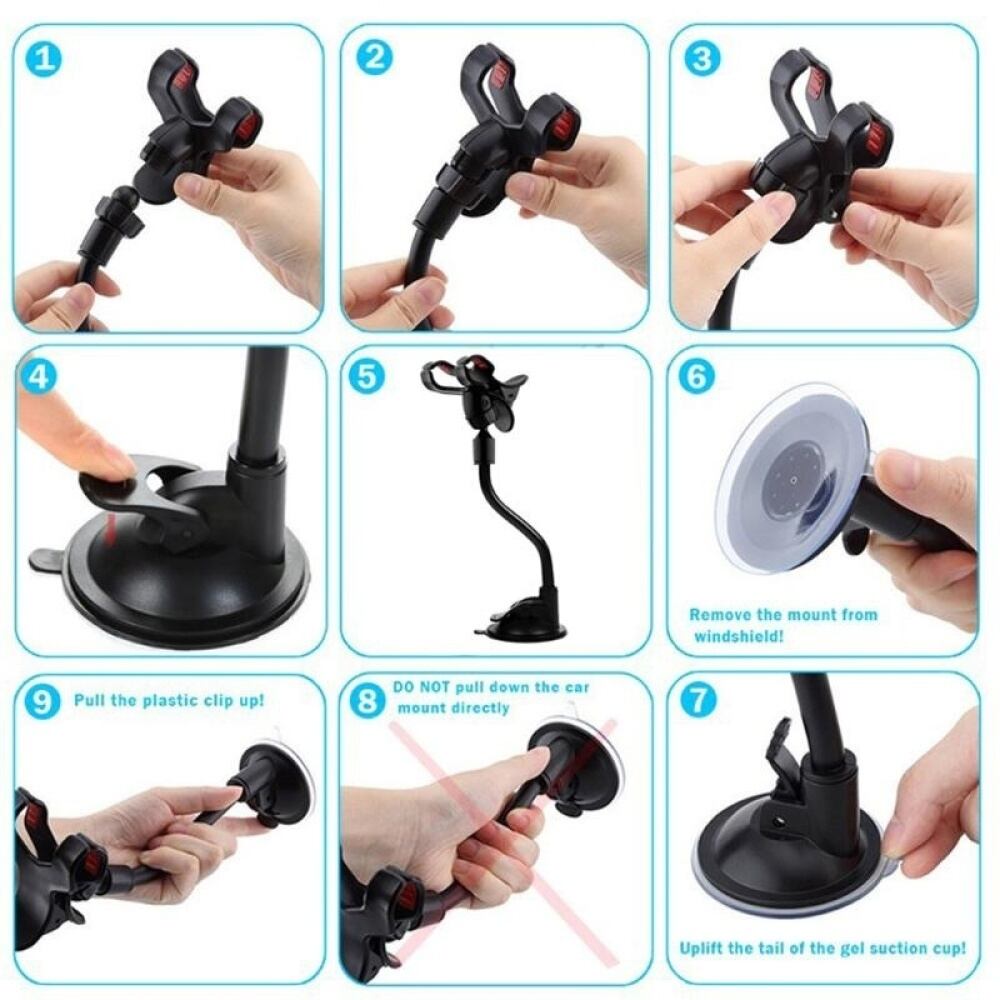 1

2

3

4

5

6

Remove the mount from windshield!

9 Pull the plastic clip up!

8 DO NOT pull down the car mount directly

7

Uplift the tail of the gel suction cup!