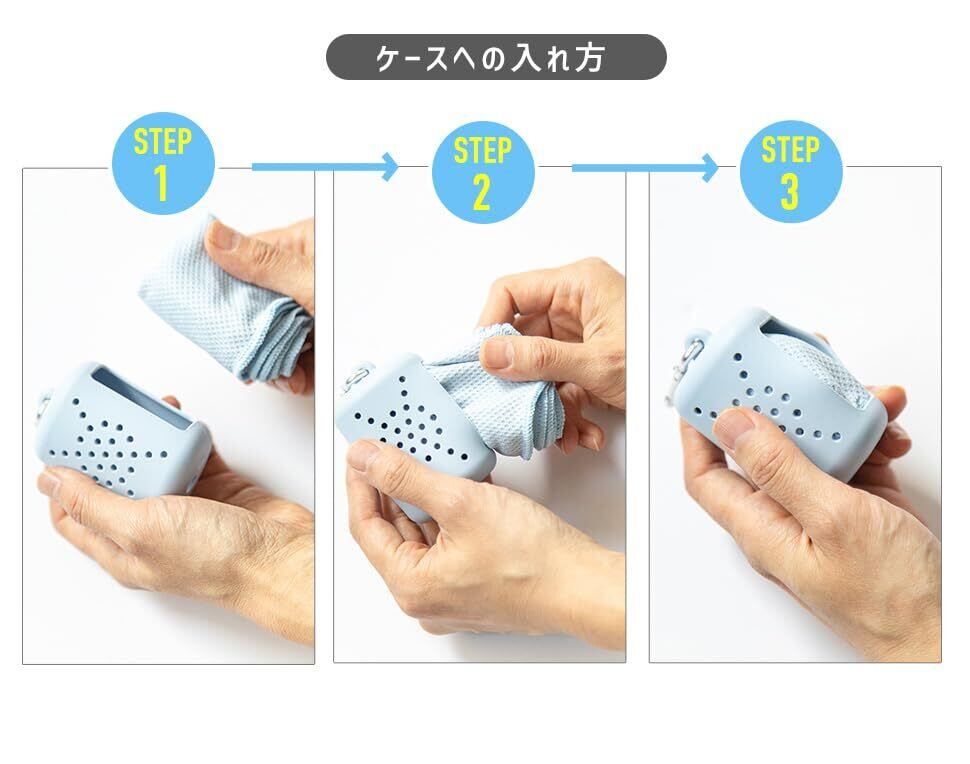 ケースへの入れ方

STEP
1

STEP
2

STEP
3