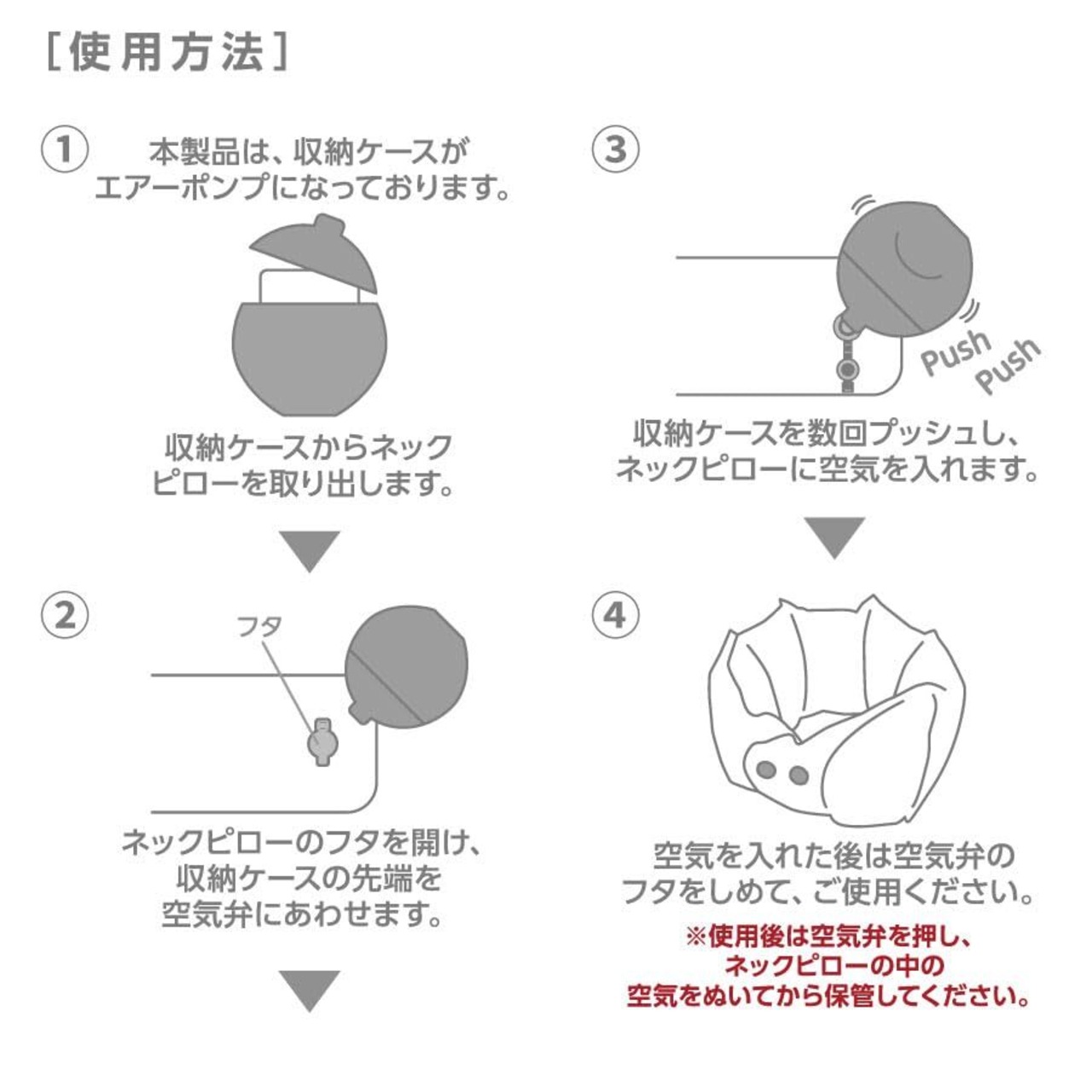 ［使用方法］

① 本製品は、収納ケースがエアーポンプになっております。

収納ケースからネックピローを取り出します。

② フタ

ネックピローのフタを開け、収納ケースの先端を空気弁にあわせます。

③ Push Push

収納ケースを数回プッシュし、ネックピローに空気を入れます。

④

空気を入れた後は空気弁のフタをしめて、ご使用ください。

※使用後は空気弁を押し、ネックピローの中の空気をぬいてから保管してください。