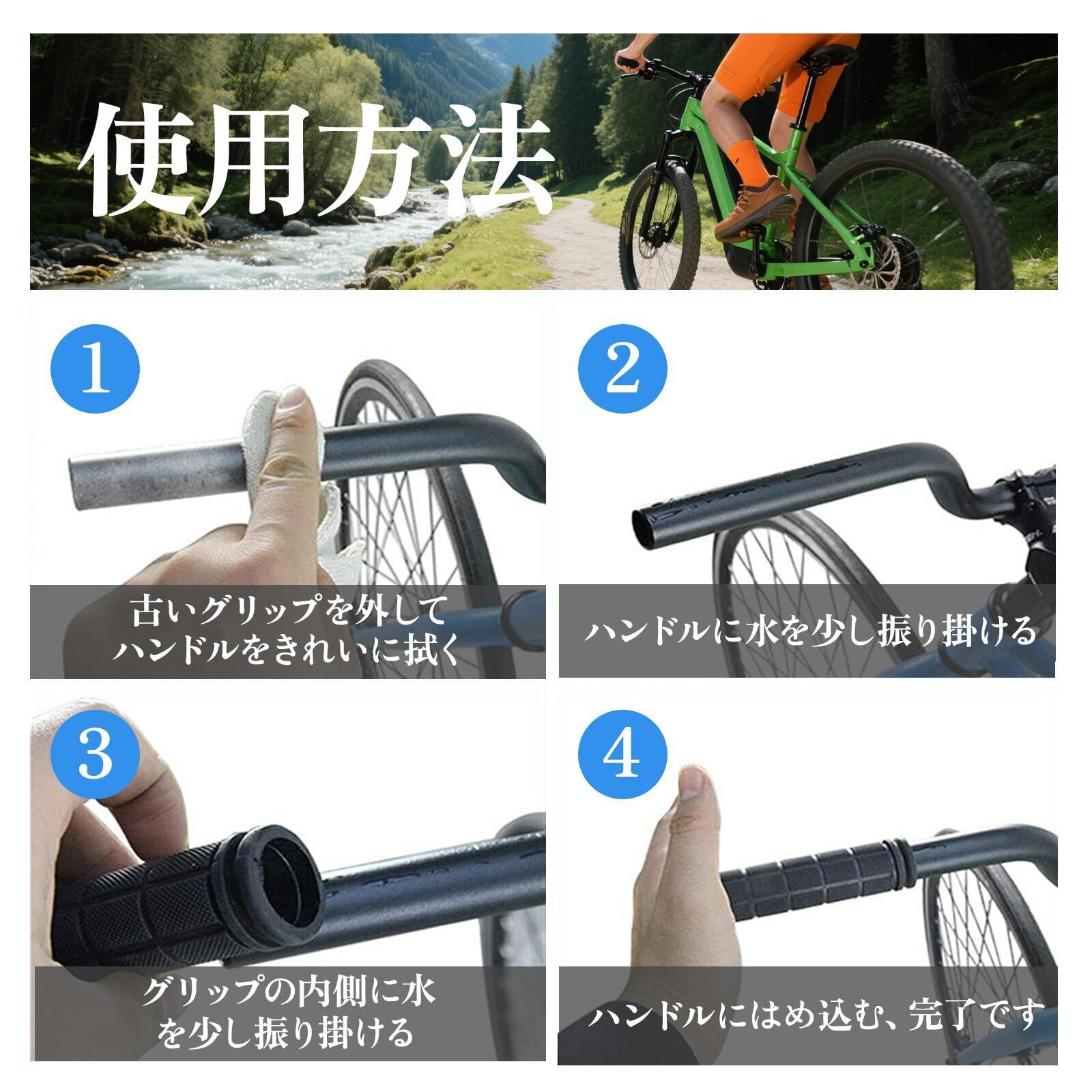 使用方法

1

古いグリップを外して
ハンドルをきれいに拭く

2

ハンドルに水を少し振り掛ける

3

グリップの内側に水
を少し振り掛ける

4

ハンドルにはめ込む、完了です