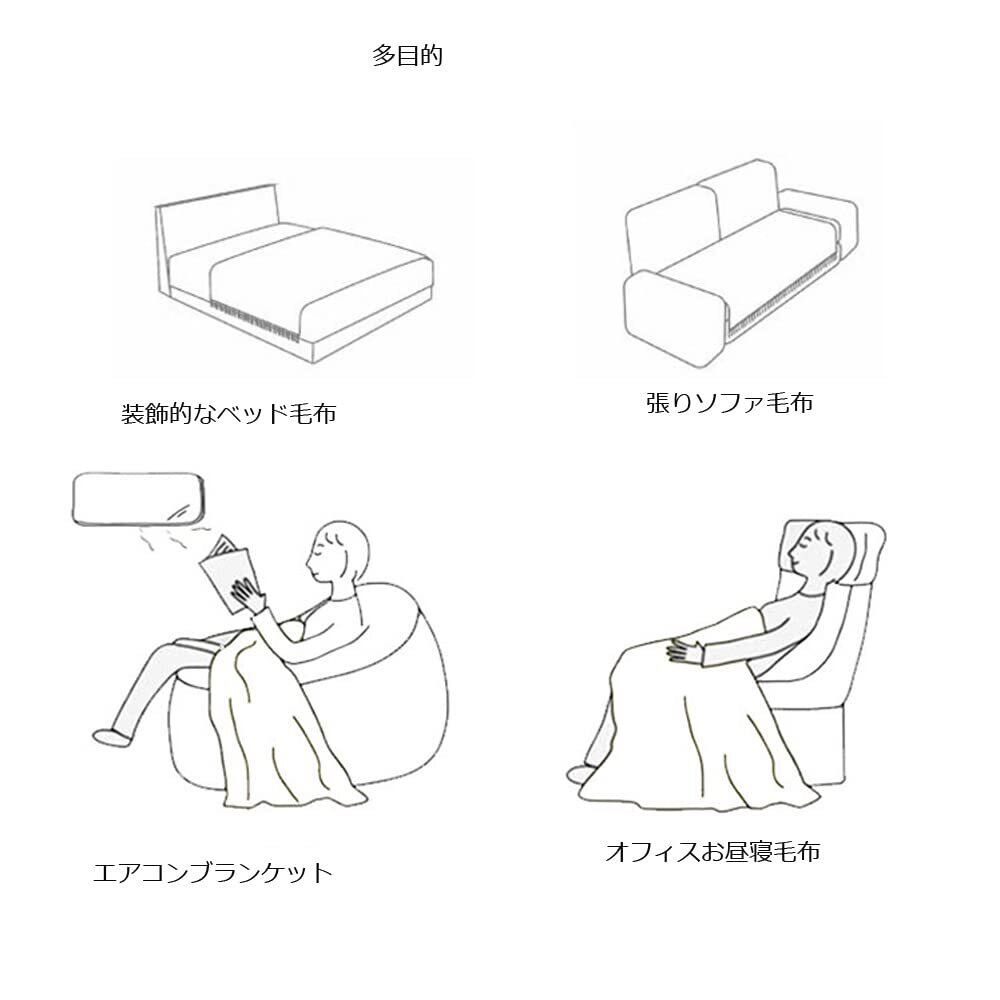 多目的

装飾的なベッド毛布

張りソファ毛布

エアコンブランケット

オフィスお昼寝毛布