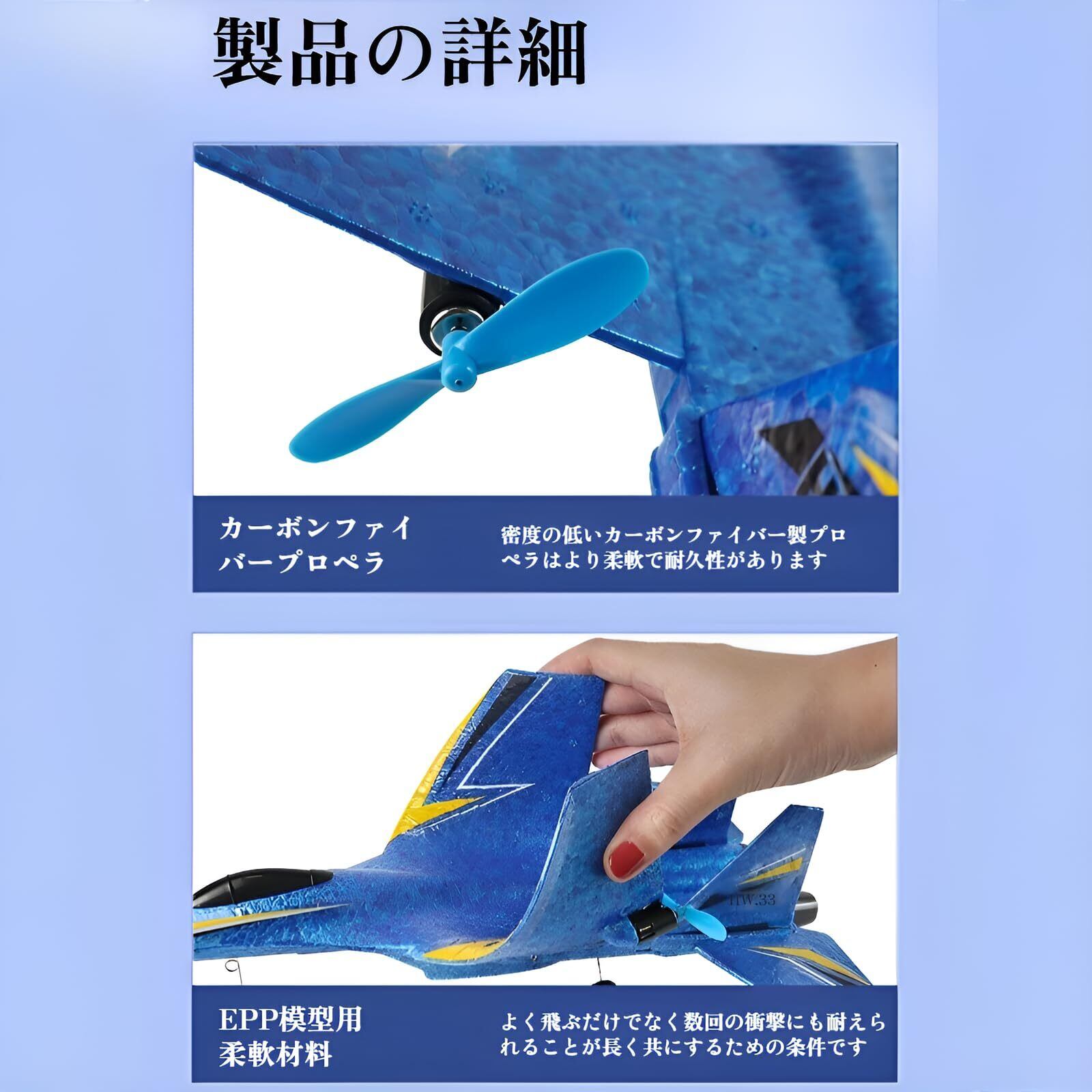 製品の詳細

カーボンファイバープロペラ

密度の低いカーボンファイバー製プロペラはより柔軟で耐久性があります

HW.33

EPP模型用柔軟材料

よく飛ぶだけでなく数回の衝撃にも耐えられることが長く共にするための条件です