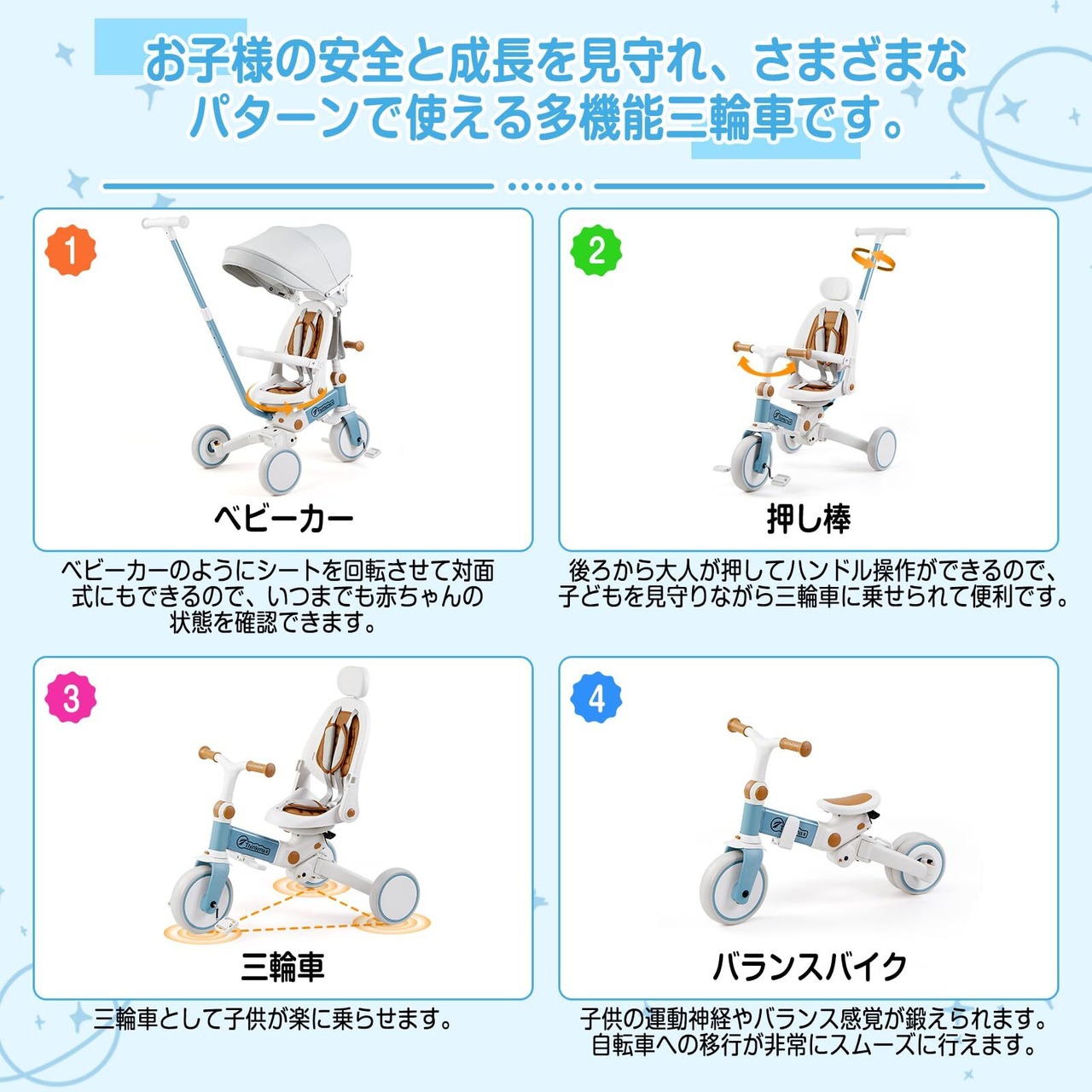 お子様の安全と成長を見守れ、さまざまなパターンで使える多機能三輪車です。

1

ベビーカー

ベビーカーのようにシートを回転させて対面式にもできるので、いつまでも赤ちゃんの状態を確認できます。

2

押し棒

後ろから大人が押してハンドル操作ができるので、子どもを見守りながら三輪車に乗せられて便利です。

3

三輪車

三輪車として子供が楽に乗らせます。

4

バランスバイク

子供の運動神経やバランス感覚が鍛えられます。自転車への移行が非常にスムーズに行えます。