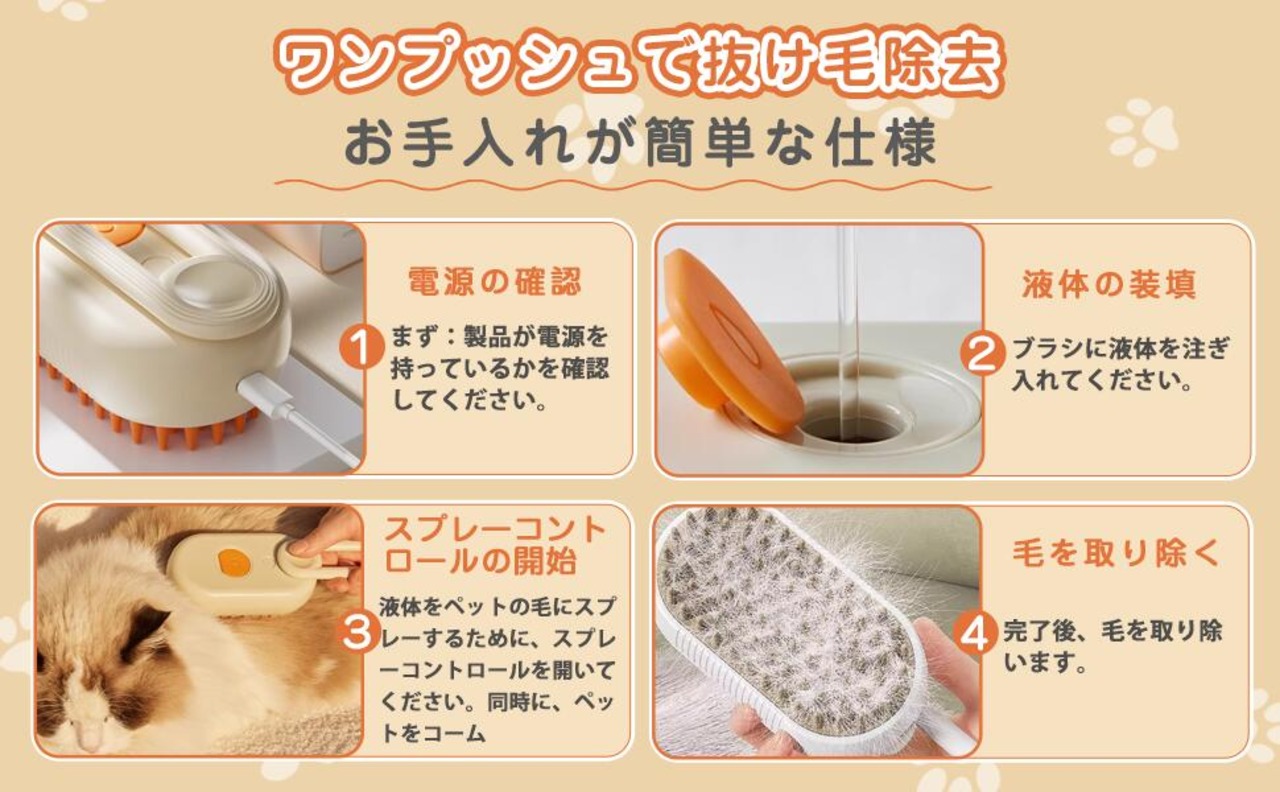 ワンプッシュで抜け毛除去
お手入れが簡単な仕様

電源の確認
1 まず：製品が電源を持っているかを確認してください。

液体の装填
2 ブラシに液体を注ぎ入れてください。

スプレーコントロールの開始
3 液体をペットの毛にスプレーするために、スプレーコントロールを開いてください。同時に、ペットをコーム

毛を取り除く
4 完了後、毛を取り除います。