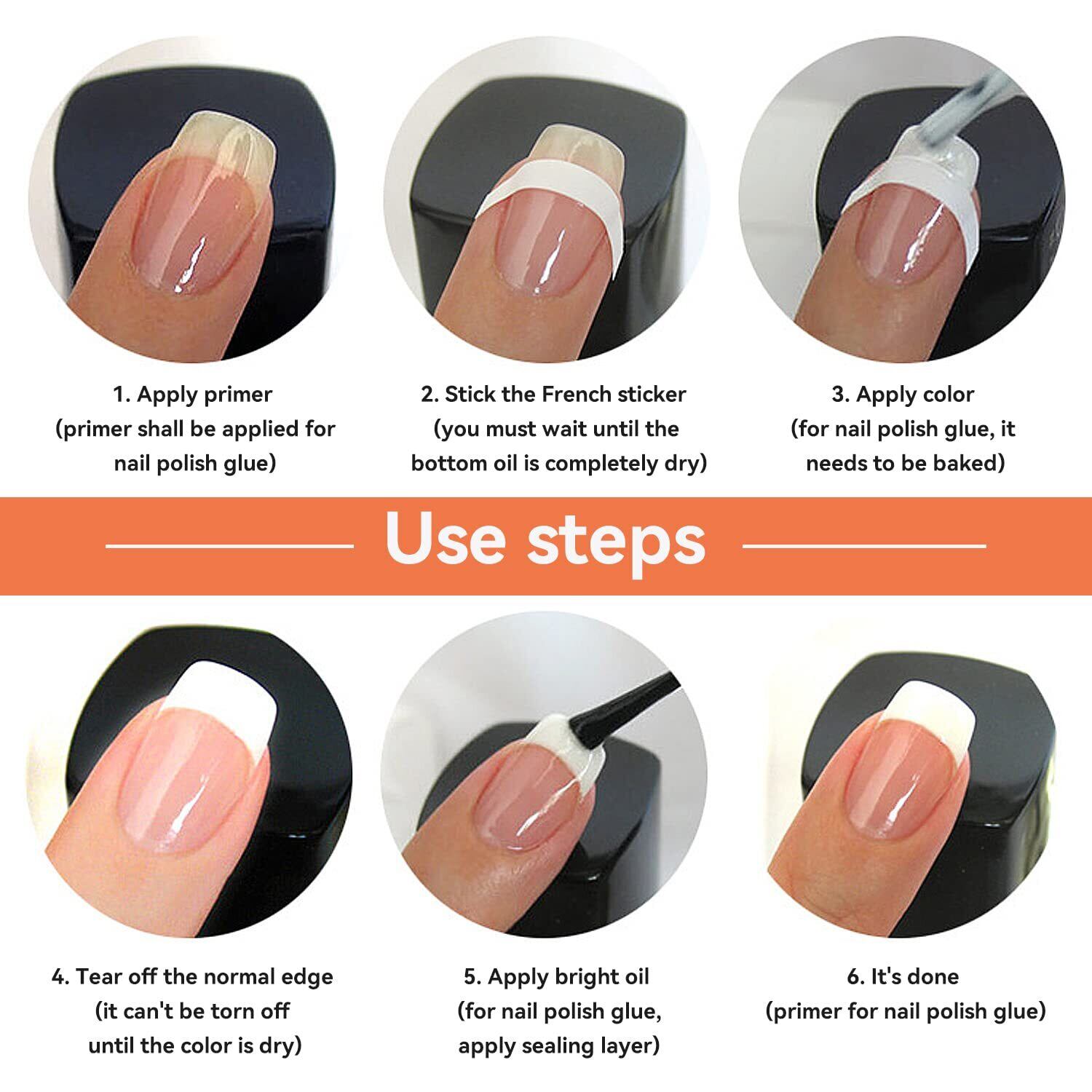 1. Apply primer
(primer shall be applied for nail polish glue)

2. Stick the French sticker
(you must wait until the bottom oil is completely dry)

3. Apply color
(for nail polish glue, it needs to be baked)

Use steps

4. Tear off the normal edge
(it can't be torn off until the color is dry)

5. Apply bright oil
(for nail polish glue, apply sealing layer)

6. It's done
(primer for nail polish glue)