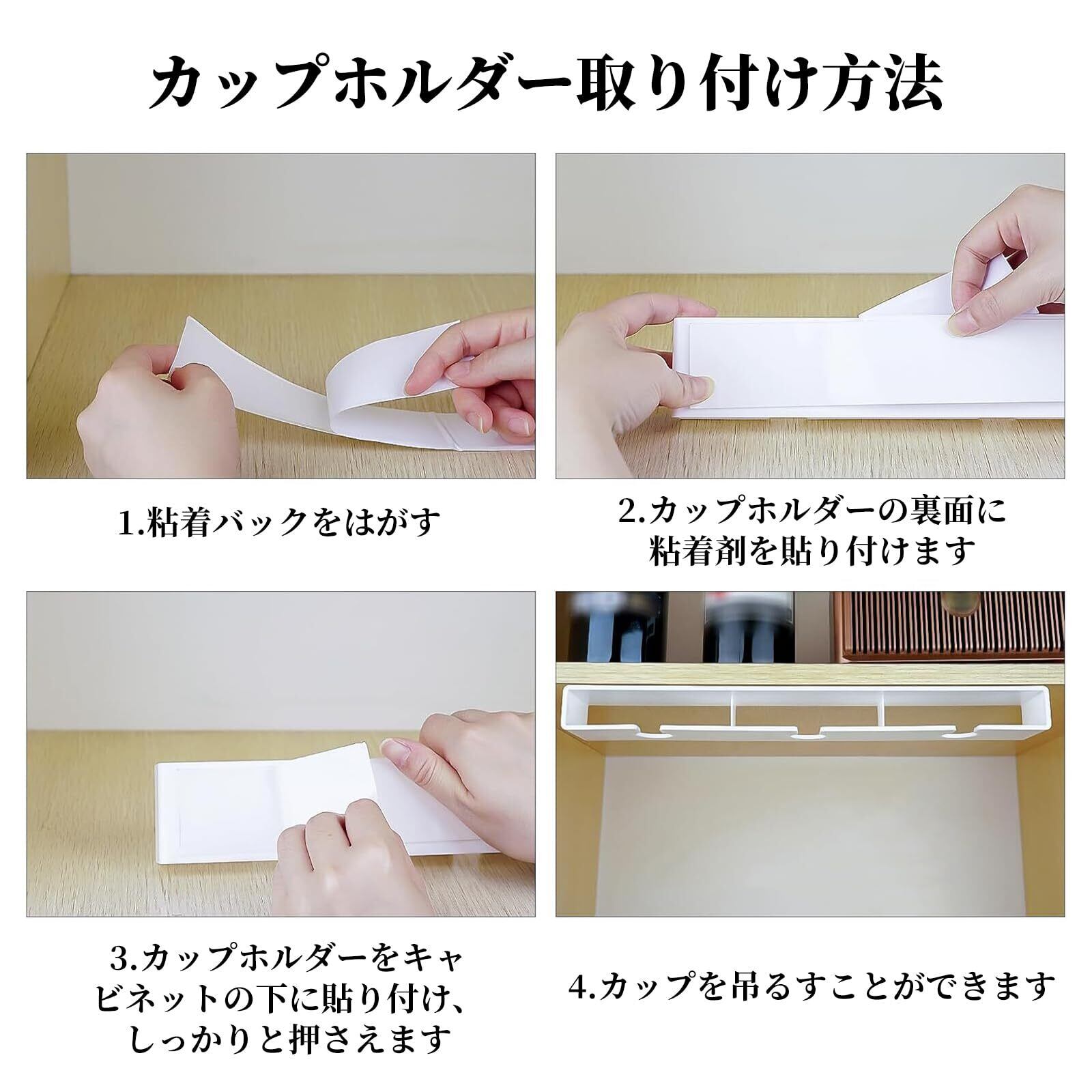 カップホルダー取り付け方法

1.粘着バックをはがす

2.カップホルダーの裏面に粘着剤を貼り付けます

3.カップホルダーをキャビネットの下に貼り付け、しっかりと押さえます

4.カップを吊るすことができます