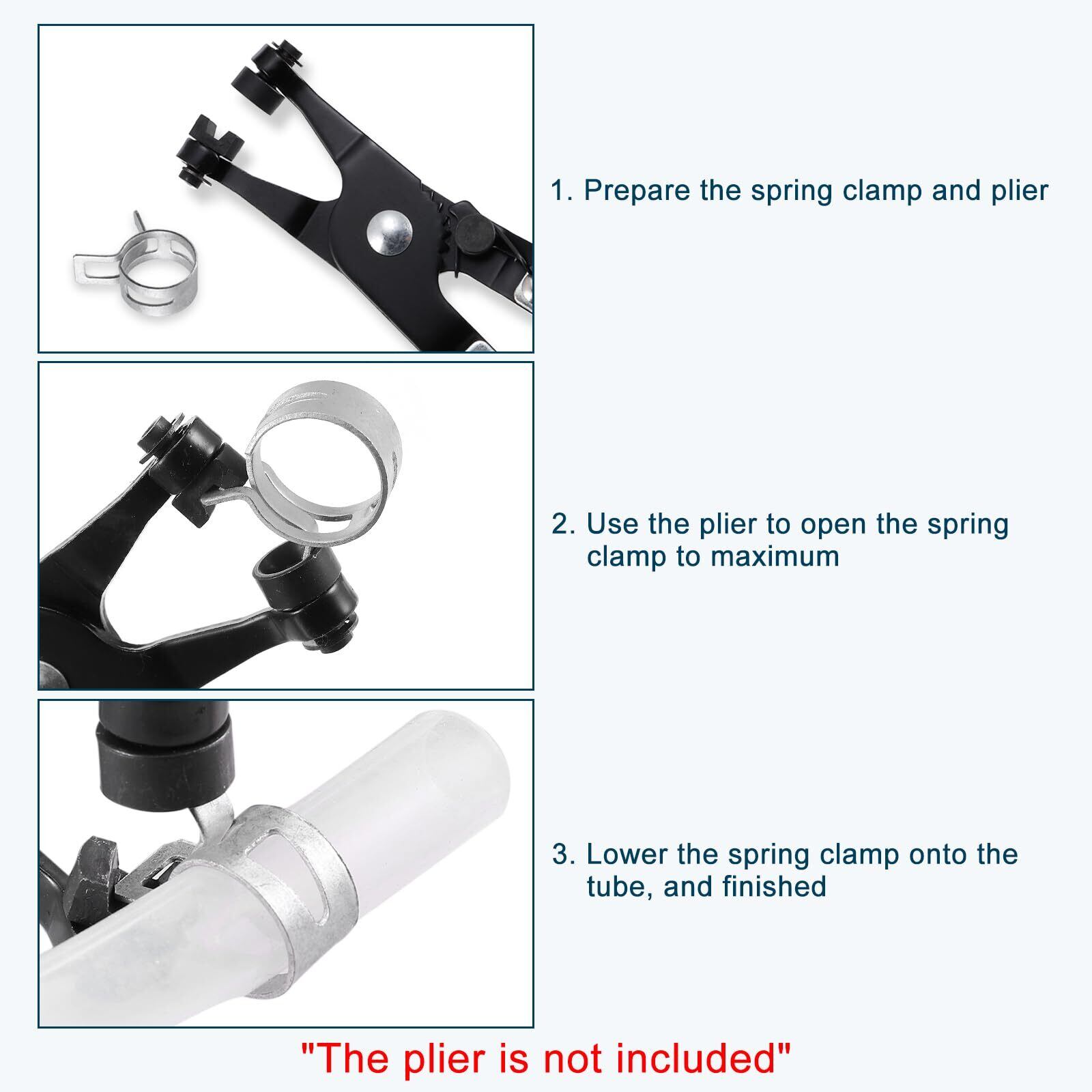 1. Prepare the spring clamp and plier

2. Use the plier to open the spring clamp to maximum

3. Lower the spring clamp onto the tube, and finished

"The plier is not included"