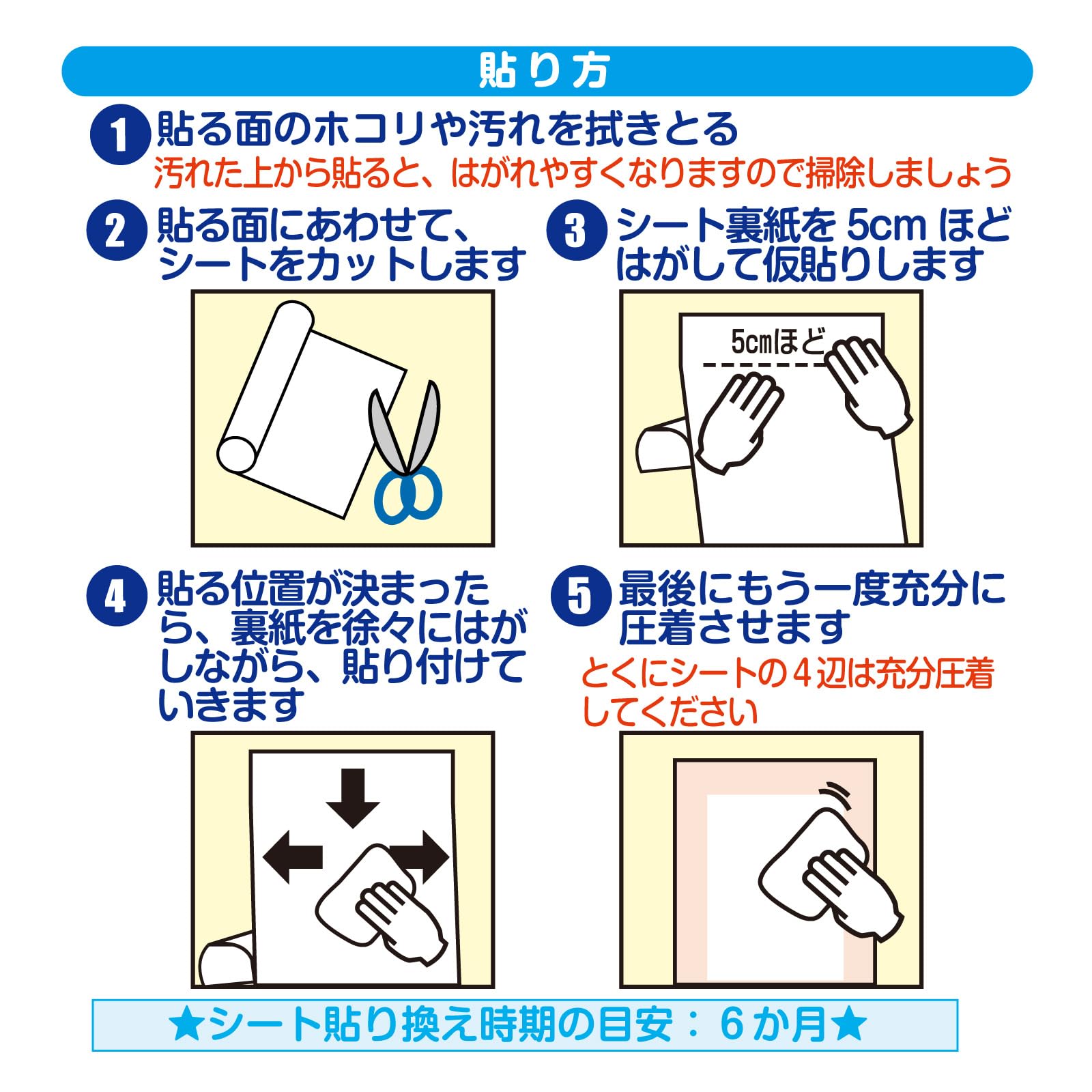 貼り方

1 貼る面のホコリや汚れを拭きとる
汚れた上から貼ると、はがれやすくなりますので掃除しましょう

2 貼る面にあわせて、シートをカットします

3 シート裏紙を 5cm ほどはがして仮貼りします

5cmほど

4 貼る位置が決まったら、裏紙を徐々にはがしながら、貼り付けていきます

5 最後にもう一度充分に圧着させます
とくにシートの４辺は充分圧着してください

★シート貼り換え時期の目安：６か月★