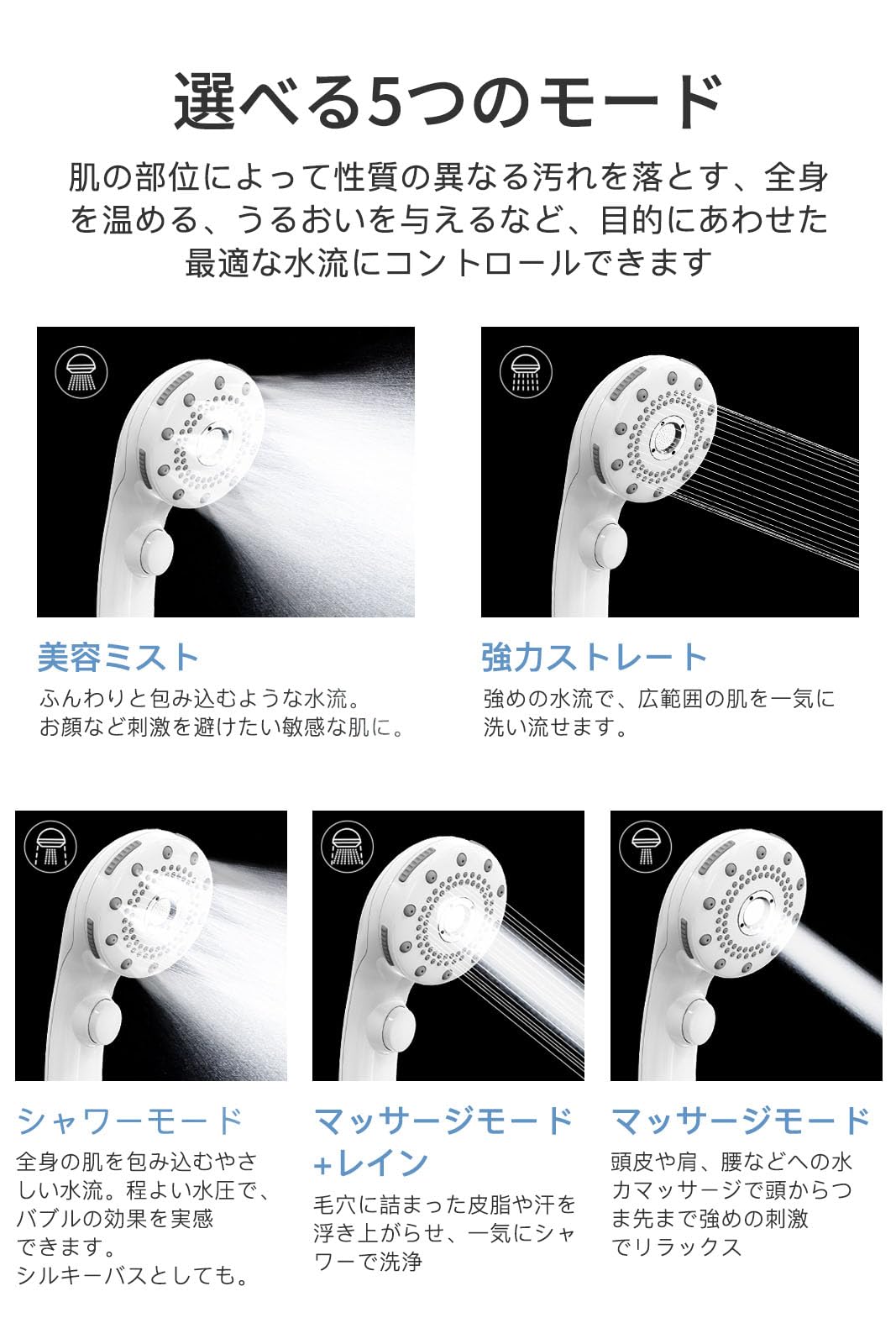 選べる5つのモード

肌の部位によって性質の異なる汚れを落とす、全身を温める、うるおいを与えるなど、目的にあわせた最適な水流にコントロールできます

美容ミスト

ふんわりと包み込むような水流。
お顔など刺激を避けたい敏感な肌に。

強力ストレート

強めの水流で、広範囲の肌を一気に洗い流せます。

シャワーモード

全身の肌を包み込むやさしい水流。程よい水圧で、バブルの効果を実感できます。
シルキーバスとしても。

マッサージモード+レイン

毛穴に詰まった皮脂や汗を浮き上がらせ、一気にシャワーで洗浄

マッサージモード

頭皮や肩、腰などへの水力マッサージで頭からつま先まで強めの刺激でリラックス