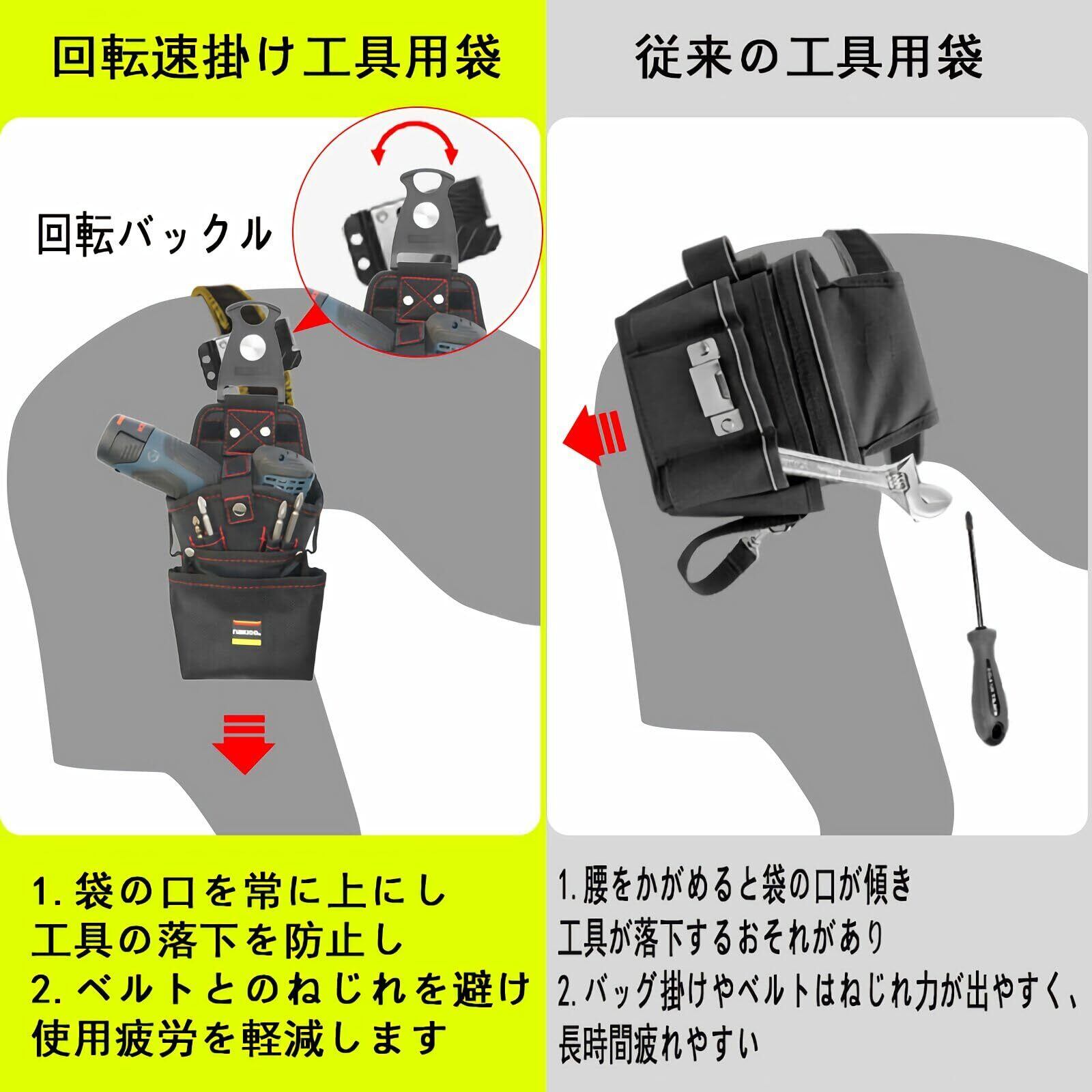 回転速掛け工具用袋

回転バックル

1. 袋の口を常に上にし
工具の落下を防止し
2. ベルトとのねじれを避け
使用疲労を軽減します

従来の工具用袋

1. 腰をかがめると袋の口が傾き
工具が落下するおそれがあり
2. バッグ掛けやベルトはねじれ力が出やすく、
長時間疲れやすい