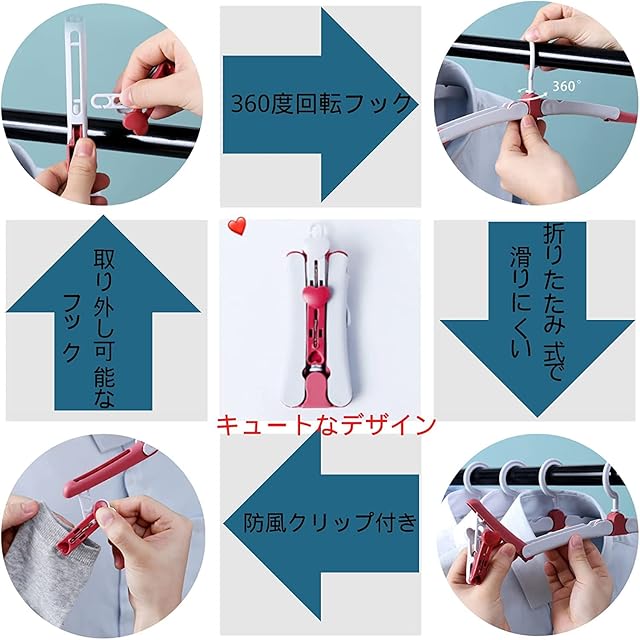 360度回転フック

360°

取り外し可能なフック

折りたたみ式で滑りにくい

キュートなデザイン

防風クリップ付き