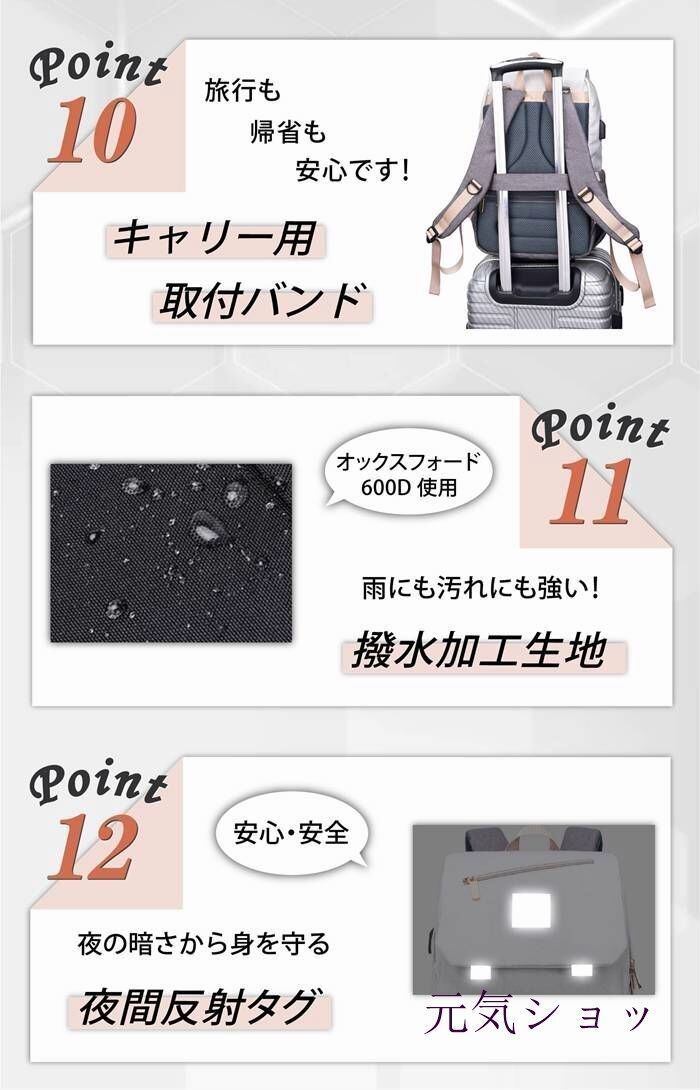 Point 10

旅行も
帰省も
安心です！

キャリー用
取付バンド

Point 11

オックスフォード
600D 使用

雨にも汚れにも強い！

撥水加工生地

Point 12

安心・安全

夜の暗さから身を守る

夜間反射タグ

元気ショッ