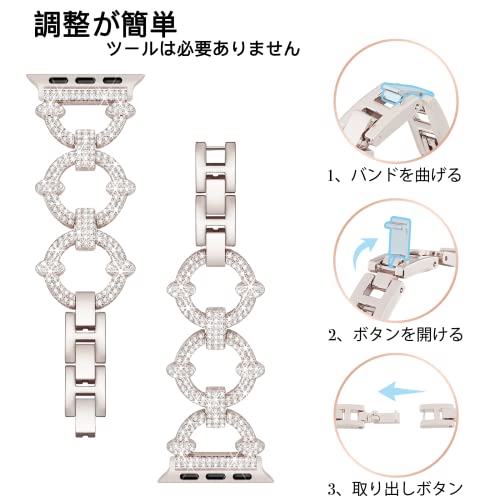 調整が簡単
ツールは必要ありません

1、バンドを曲げる

2、ボタンを開ける

3、取り出しボタン