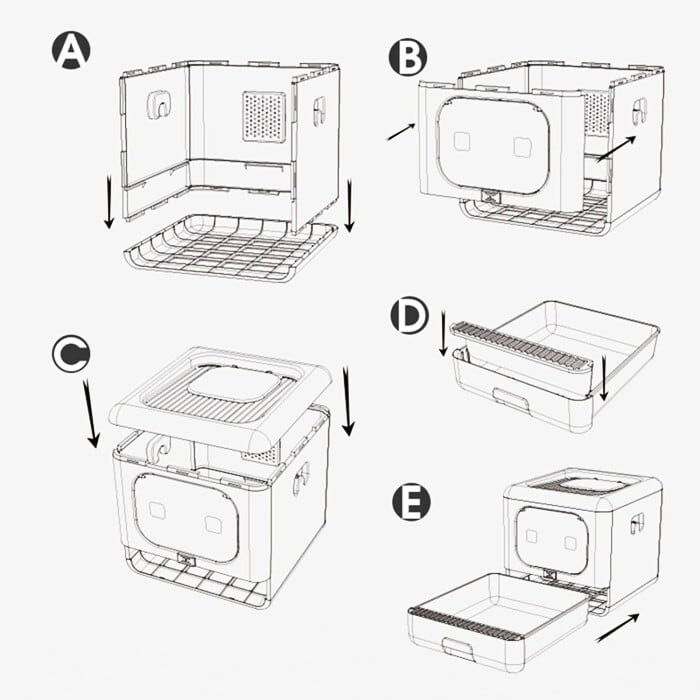 A

B

C

D

E