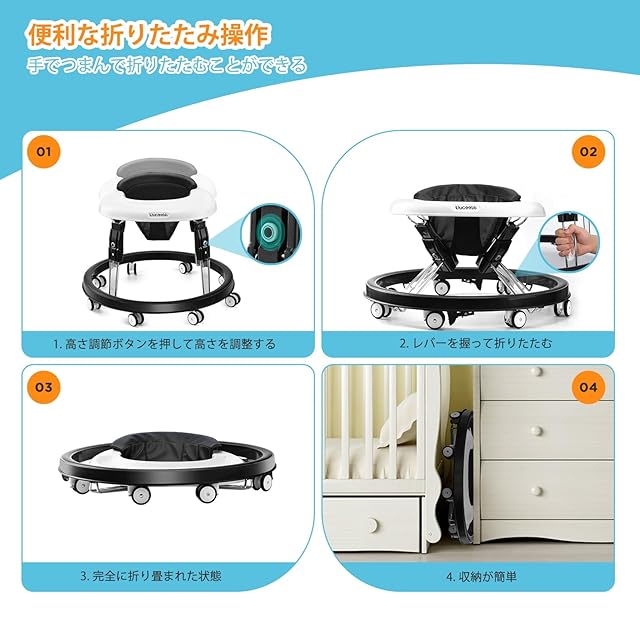 便利な折りたたみ操作

手でつまんで折りたたむことができる

01

1. 高さ調節ボタンを押して高さを調整する

02

2. レバーを握って折りたたむ

03

3. 完全に折り畳まれた状態

04

4. 収納が簡単