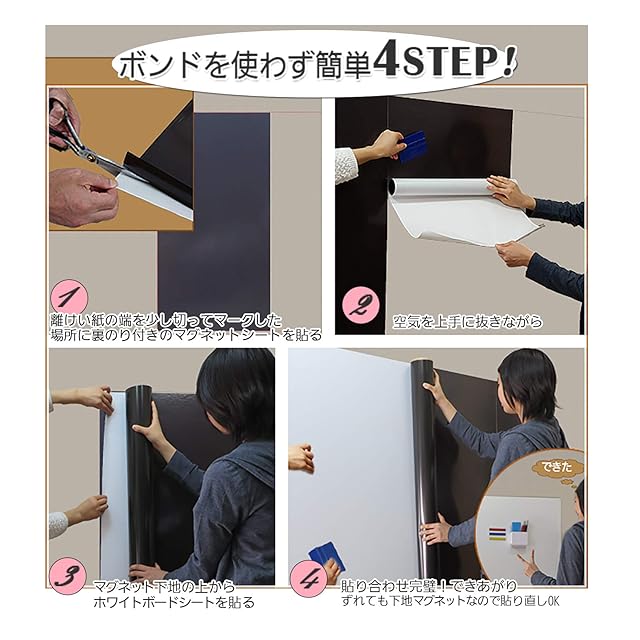 ボンドを使わず簡単4STEP!

1
離けい紙の端を少し切ってマークした場所に裏のり付きのマグネットシートを貼る

2
空気を上手に抜きながら

3
マグネット下地の上からホワイトボードシートを貼る

4
貼り合わせ完璧！できあがり
ずれても下地マグネットなので貼り直しOK

できた