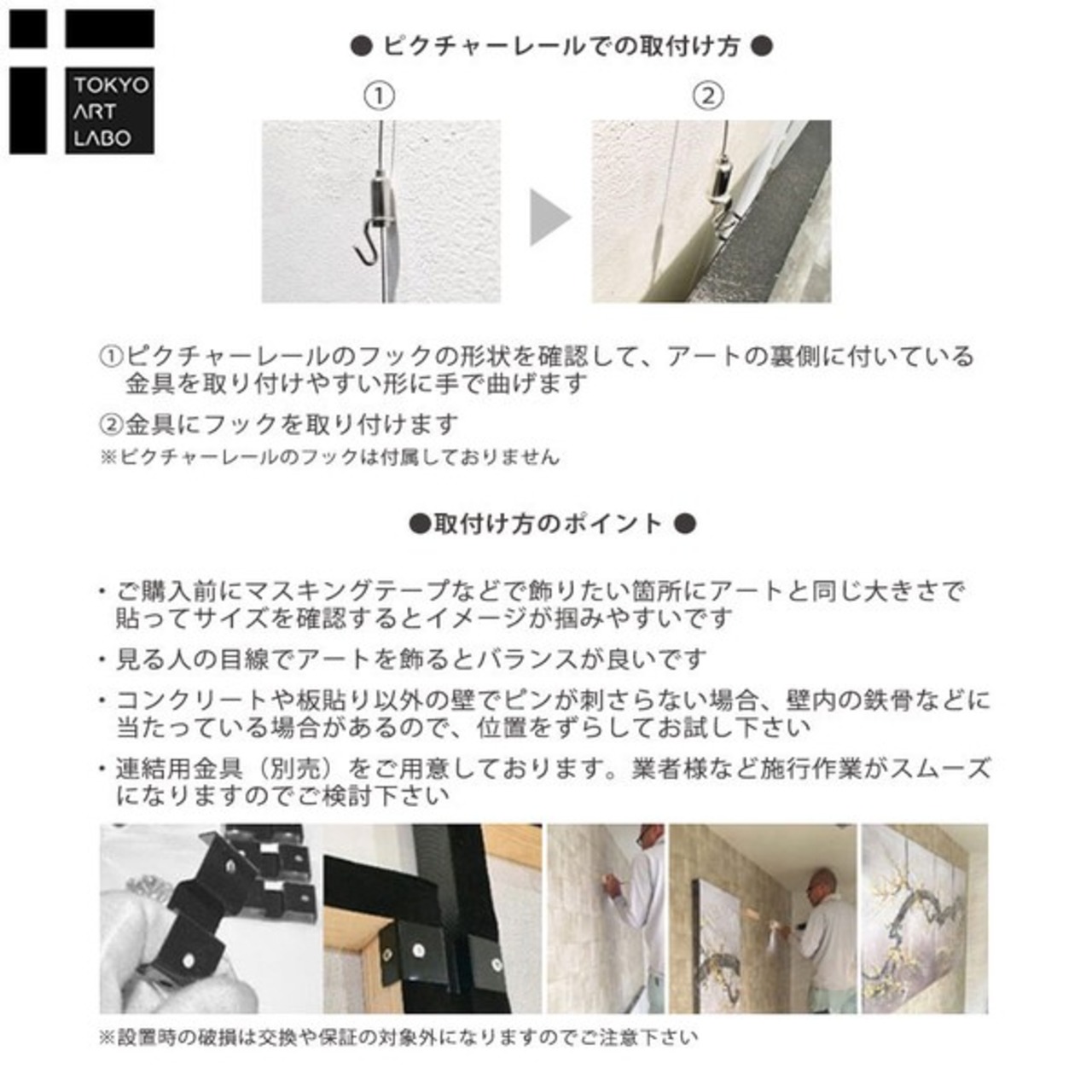 TOKYO ART LABO

● ピクチャーレールでの取付け方 ●

①

②

①ピクチャーレールのフックの形状を確認して、アートの裏側に付いている金具を取り付けやすい形に手で曲げます

②金具にフックを取り付けます

※ピクチャーレールのフックは付属しておりません

●取付け方のポイント ●

・ご購入前にマスキングテープなどで飾りたい箇所にアートと同じ大きさで貼ってサイズを確認するとイメージが掴みやすいです

・見る人の目線でアートを飾るとバランスが良いです

・コンクリートや板貼り以外の壁でピンが刺さらない場合、壁内の鉄骨などに当たっている場合があるので、位置をずらしてお試し下さい

・連結用金具（別売）をご用意しております。業者様など施行作業がスムーズになりますのでご検討下さい

※設置時の破損は交換や保証の対象外になりますのでご注意下さい